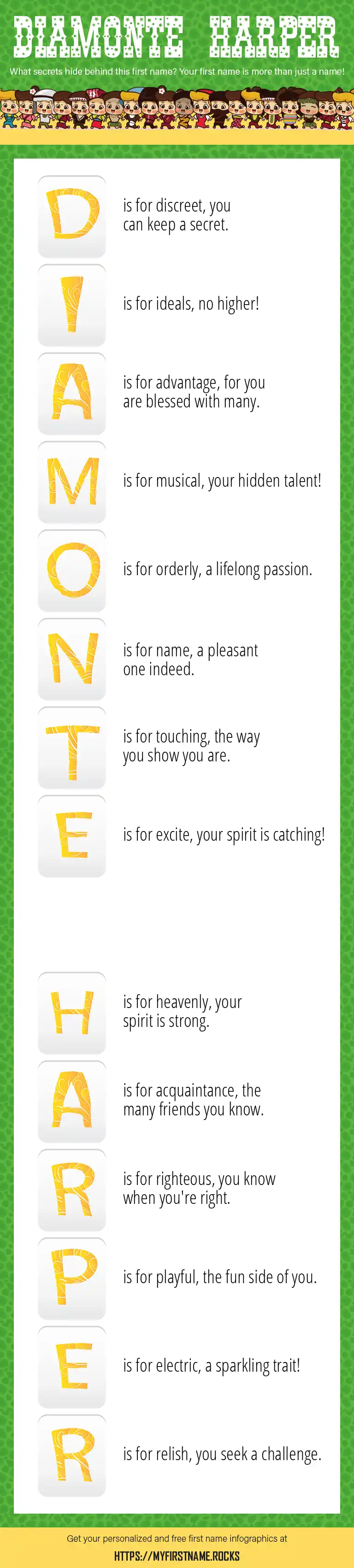 DIAMONTE HARPER

What secrets hide behind this first name? Your first name is more than just a name!

D is for discreet, you can keep a secret.

I is for ideals, no higher!

A is for advantage, for you are blessed with many.

M is for musical, your hidden talent!

O is for orderly, a lifelong passion.

N is for name, a pleasant one indeed.

T is for touching, the way you show you are.

E is for excite, your spirit is catching!

H is for heavenly, your spirit is strong.

A is for acquaintance, the many friends you know.

R is for righteous, you know when you're right.

P is for playful, the fun side of you.

E is for electric, a sparkling trait!

R is for relish, you seek a challenge.

Get your personalized and free first name infographics at

HTTPS://MYFIRSTNAME.ROCKS