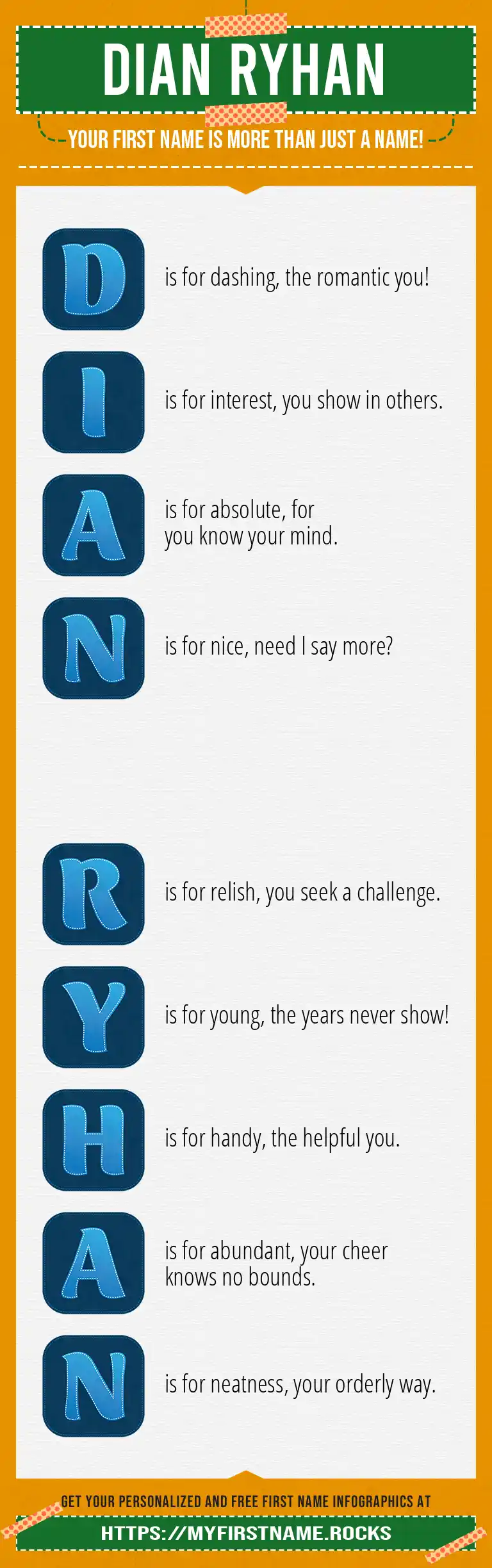 DIAN RYHAN

YOUR FIRST NAME IS MORE THAN JUST A NAME!

D is for dashing, the romantic you!

I is for interest, you show in others.

A is for absolute, for you know your mind.

N is for nice, need I say more?

R is for relish, you seek a challenge.

Y is for young, the years never show!

H is for handy, the helpful you.

A is for abundant, your cheer knows no bounds.

N is for neatness, your orderly way.

GET YOUR PERSONALIZED AND FREE FIRST NAME INFOGRAPHICS AT

HTTPS://MYFIRSTNAME.ROCKS