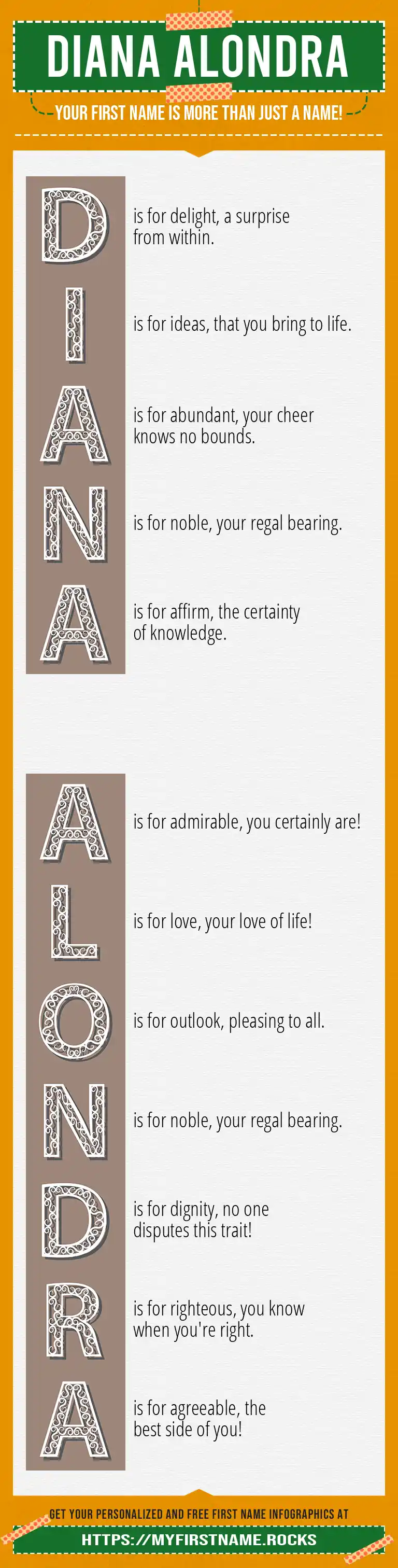 DIANA ALONDRA

YOUR FIRST NAME IS MORE THAN JUST A NAME!

D is for delight, a surprise from within.

I is for ideas, that you bring to life.

A is for abundant, your cheer knows no bounds.

N is for noble, your regal bearing.

A is for affirm, the certainty of knowledge.

A is for admirable, you certainly are!

L is for love, your love of life!

O is for outlook, pleasing to all.

N is for noble, your regal bearing.

D is for dignity, no one disputes this trait!

R is for righteous, you know when you're right.

A is for agreeable, the best side of you!

GET YOUR PERSONALIZED AND FREE FIRST NAME INFOGRAPHICS AT

HTTPS://MYFIRSTNAME.ROCKS