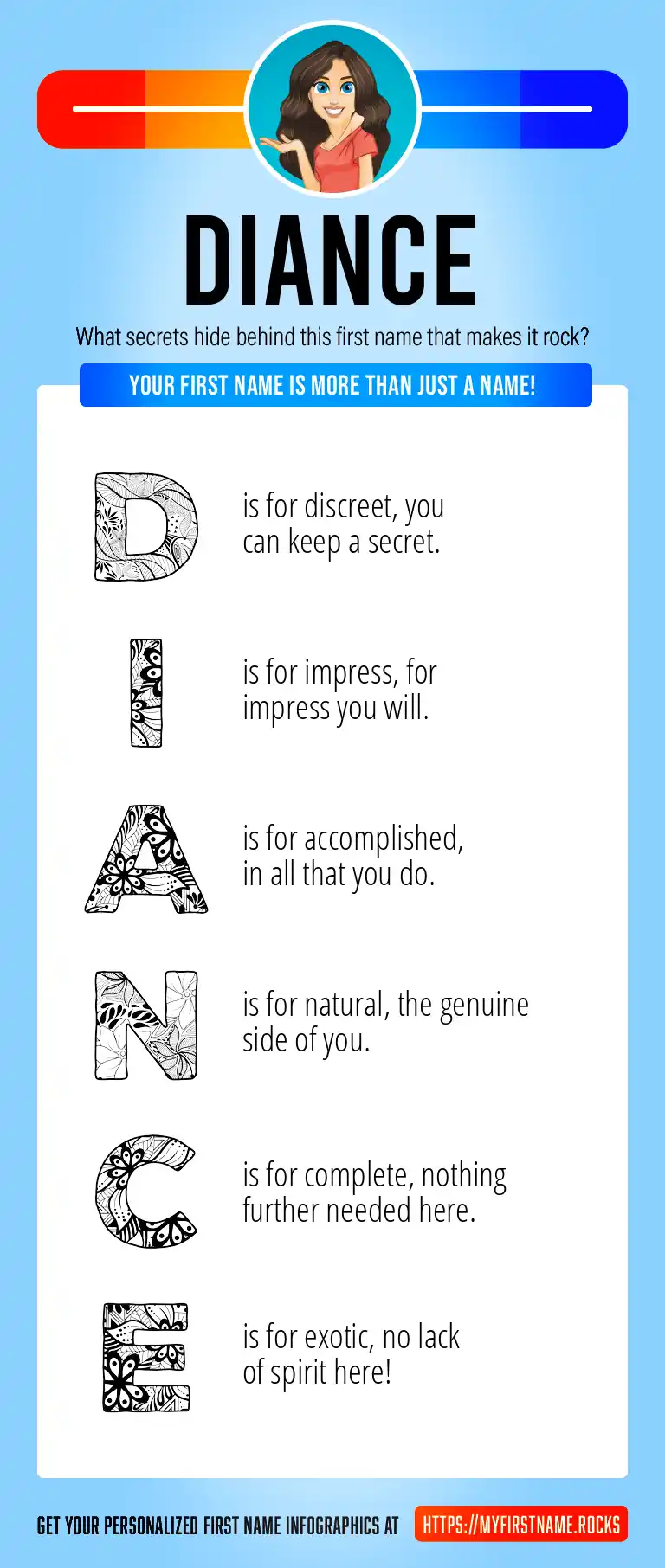 DIANCE

What secrets hide behind this first name that makes it rock?

YOUR FIRST NAME IS MORE THAN JUST A NAME!

D is for discreet, you can keep a secret.

I is for impress, for impress you will.

A is for accomplished, in all that you do.

N is for natural, the genuine side of you.

C is for complete, nothing further needed here.

E is for exotic, no lack of spirit here!

GET YOUR PERSONALIZED FIRST NAME INFOGRAPHICS AT HTTPS://MYFIRSTNAME.ROCKS