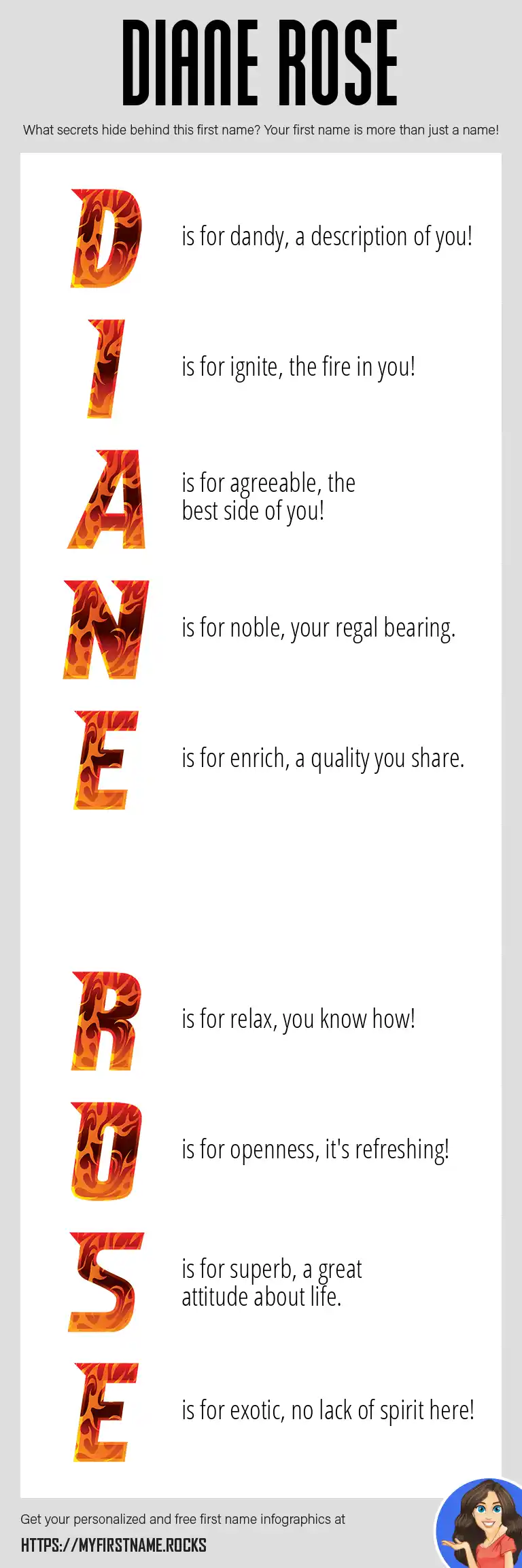 DIANE ROSE

What secrets hide behind this first name? Your first name is more than just a name!

D is for dandy, a description of you!

I is for ignite, the fire in you!

A is for agreeable, the best side of you!

N is for noble, your regal bearing.

E is for enrich, a quality you share.

R is for relax, you know how!

O is for openness, it's refreshing!

S is for superb, a great attitude about life.

E is for exotic, no lack of spirit here!

Get your personalized and free first name infographics at

HTTPS://MYFIRSTNAME.ROCKS