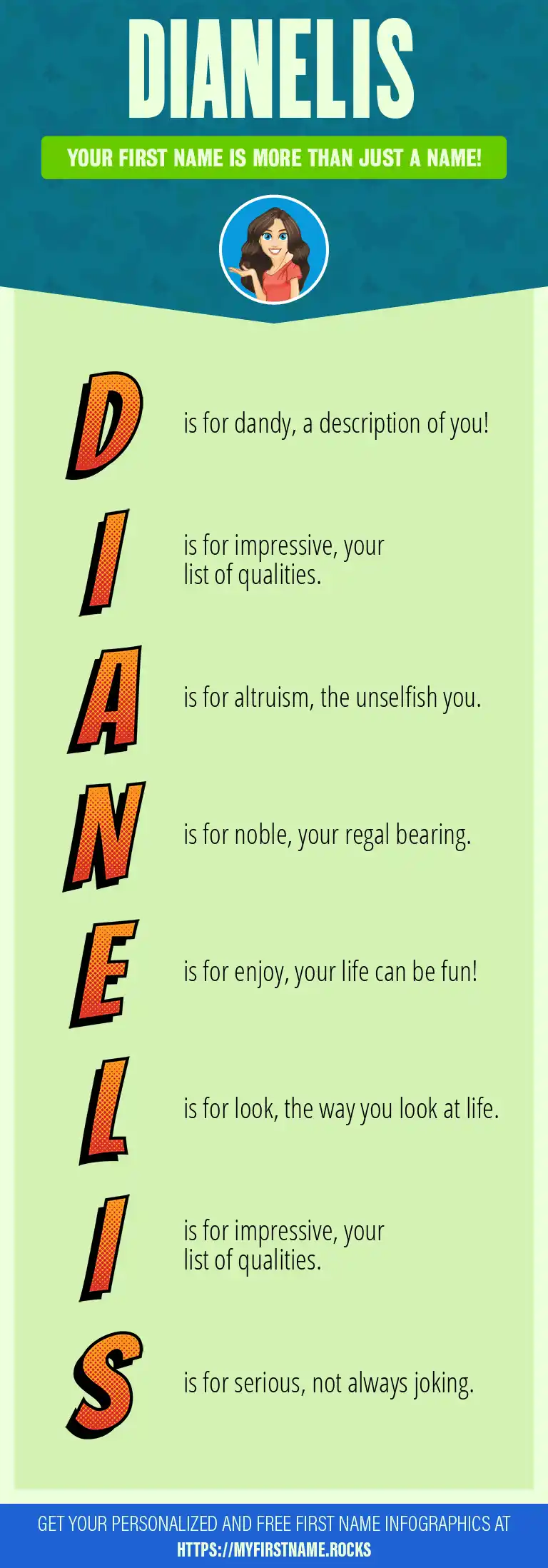 DIANELIS

YOUR FIRST NAME IS MORE THAN JUST A NAME!

D is for dandy, a description of you!

I is for impressive, your list of qualities.

A is for altruism, the unselfish you.

N is for noble, your regal bearing.

E is for enjoy, your life can be fun!

L is for look, the way you look at life.

I is for impressive, your list of qualities.

S is for serious, not always joking.

GET YOUR PERSONALIZED AND FREE FIRST NAME INFOGRAPHICS AT HTTPS://MYFIRSTNAME.ROCKS