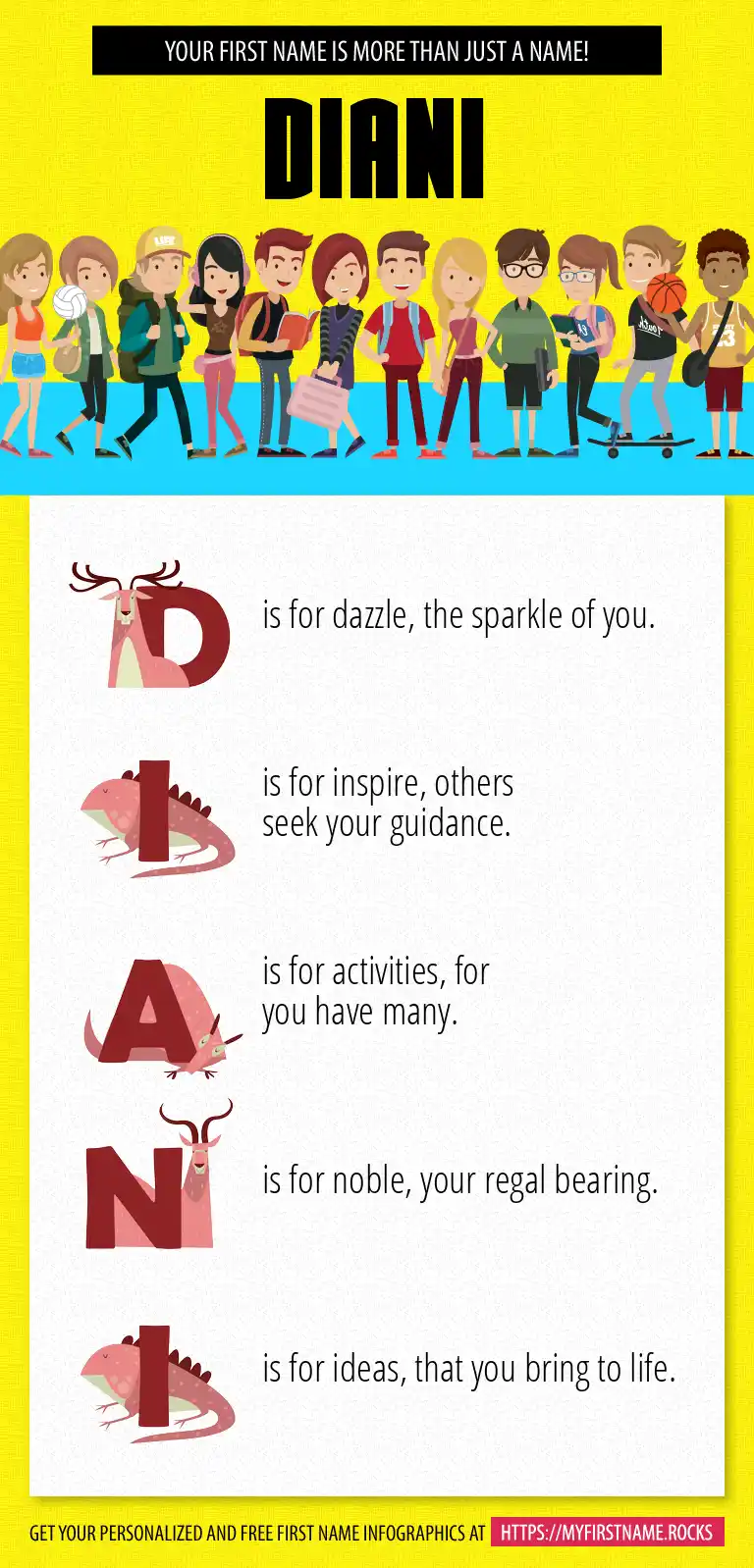 YOUR FIRST NAME IS MORE THAN JUST A NAME!

DIANI

D is for dazzle, the sparkle of you.

I is for inspire, others seek your guidance.

A is for activities, for you have many.

N is for noble, your regal bearing.

I is for ideas, that you bring to life.

GET YOUR PERSONALIZED AND FREE FIRST NAME INFOGRAPHICS AT HTTPS://MYFIRSTNAME.ROCKS