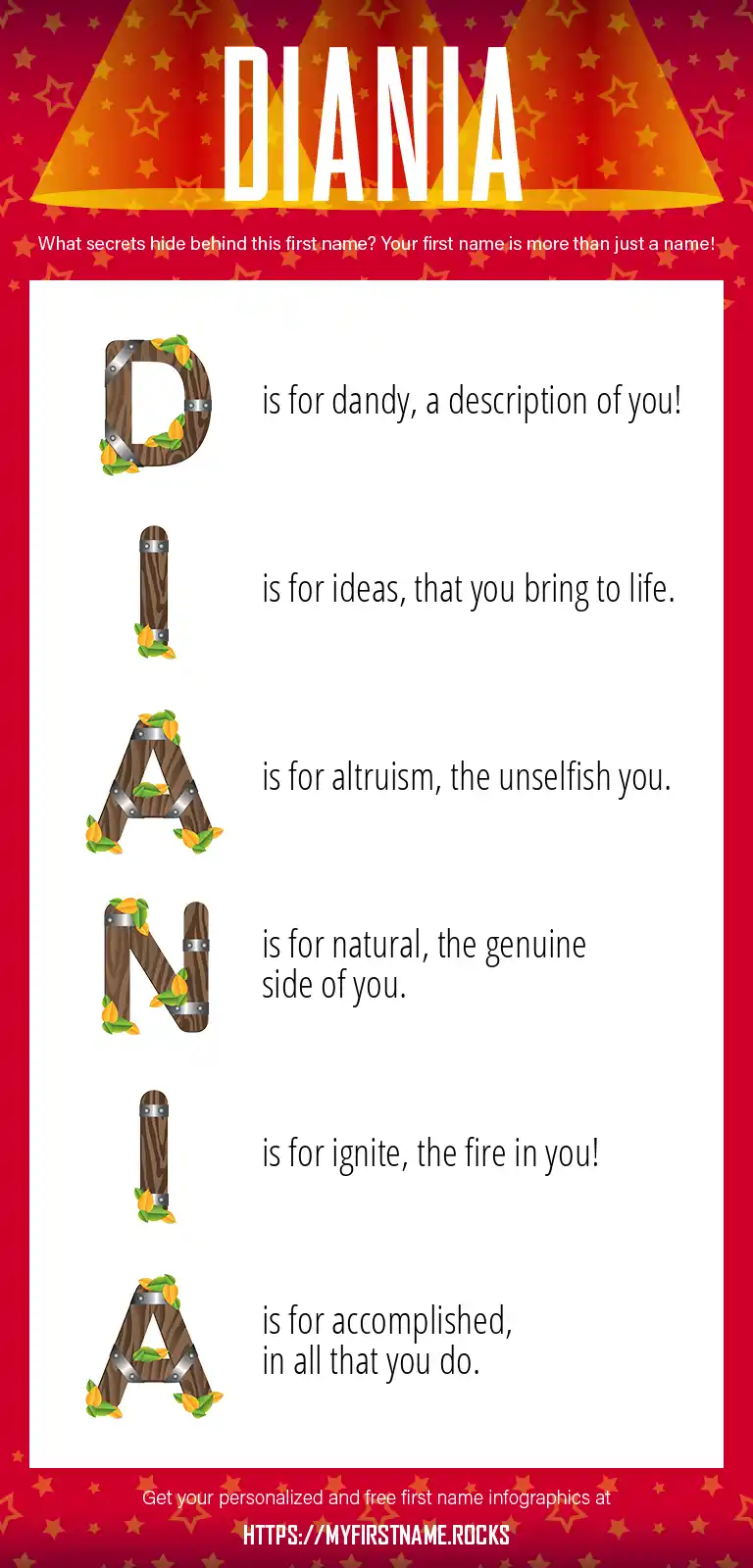 DIANIA

What secrets hide behind this first name? Your first name is more than just a name!

D is for dandy, a description of you!

I is for ideas, that you bring to life.

A is for altruism, the unselfish you.

N is for natural, the genuine side of you.

I is for ignite, the fire in you!

A is for accomplished, in all that you do.

Get your personalized and free first name infographics at

HTTPS://MYFIRSTNAME.ROCKS