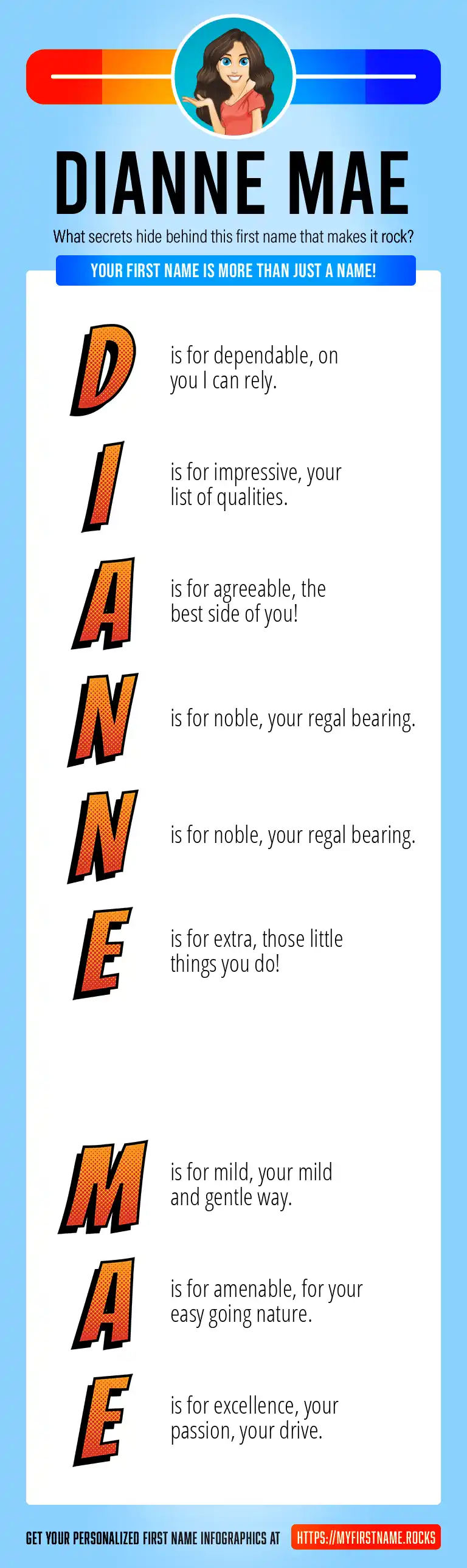 DIANNE MAE

What secrets hide behind this first name that makes it rock?

YOUR FIRST NAME IS MORE THAN JUST A NAME!

D is for dependable, on you I can rely.

I is for impressive, your list of qualities.

A is for agreeable, the best side of you!

N is for noble, your regal bearing.

N is for noble, your regal bearing.

E is for extra, those little things you do!

M is for mild, your mild and gentle way.

A is for amenable, for your easy going nature.

E is for excellence, your passion, your drive.

GET YOUR PERSONALIZED FIRST NAME INFOGRAPHICS AT HTTPS://MYFIRSTNAME.ROCKS