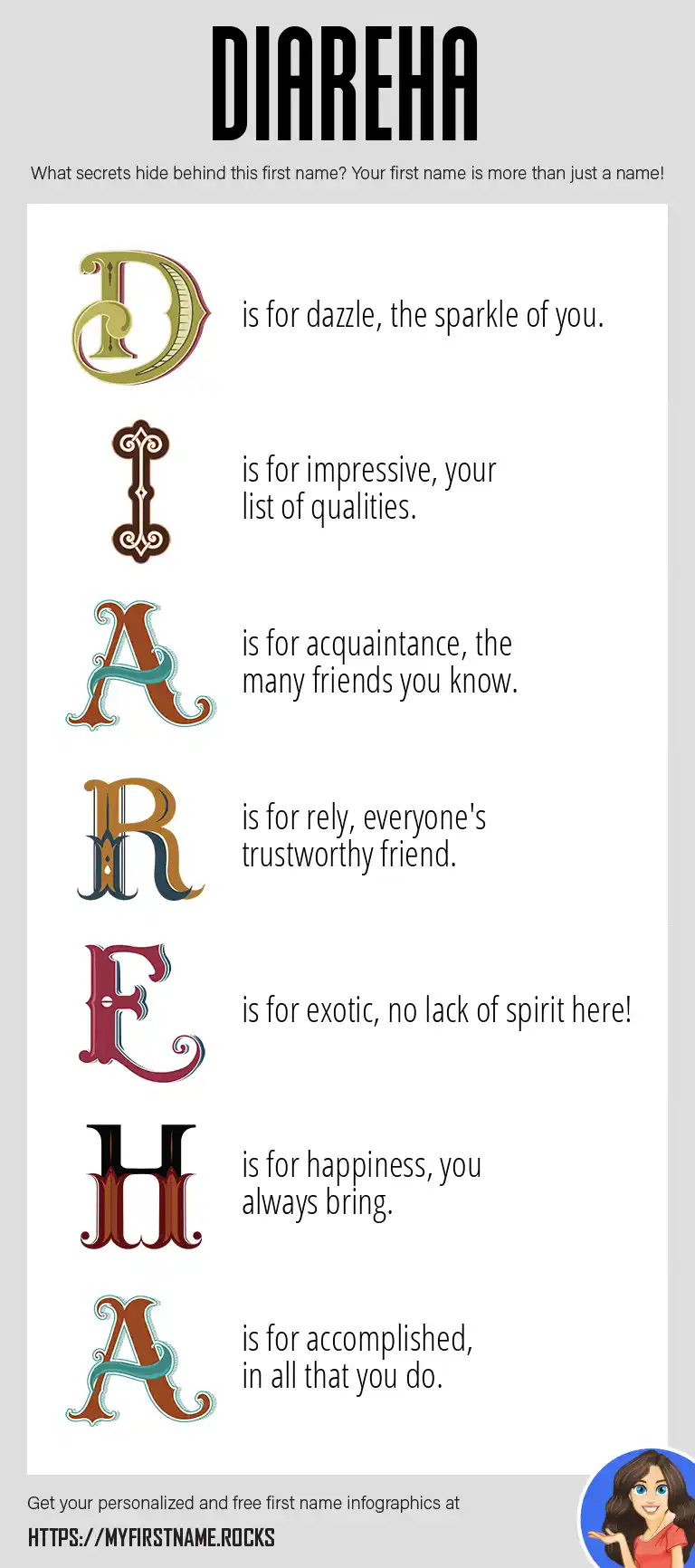 DIAREHA

What secrets hide behind this first name? Your first name is more than just a name!

D is for dazzle, the sparkle of you.

I is for impressive, your list of qualities.

A is for acquaintance, the many friends you know.

R is for rely, everyone's trustworthy friend.

E is for exotic, no lack of spirit here!

H is for happiness, you always bring.

A is for accomplished, in all that you do.

Get your personalized and free first name infographics at

HTTPS://MYFIRSTNAME.ROCKS