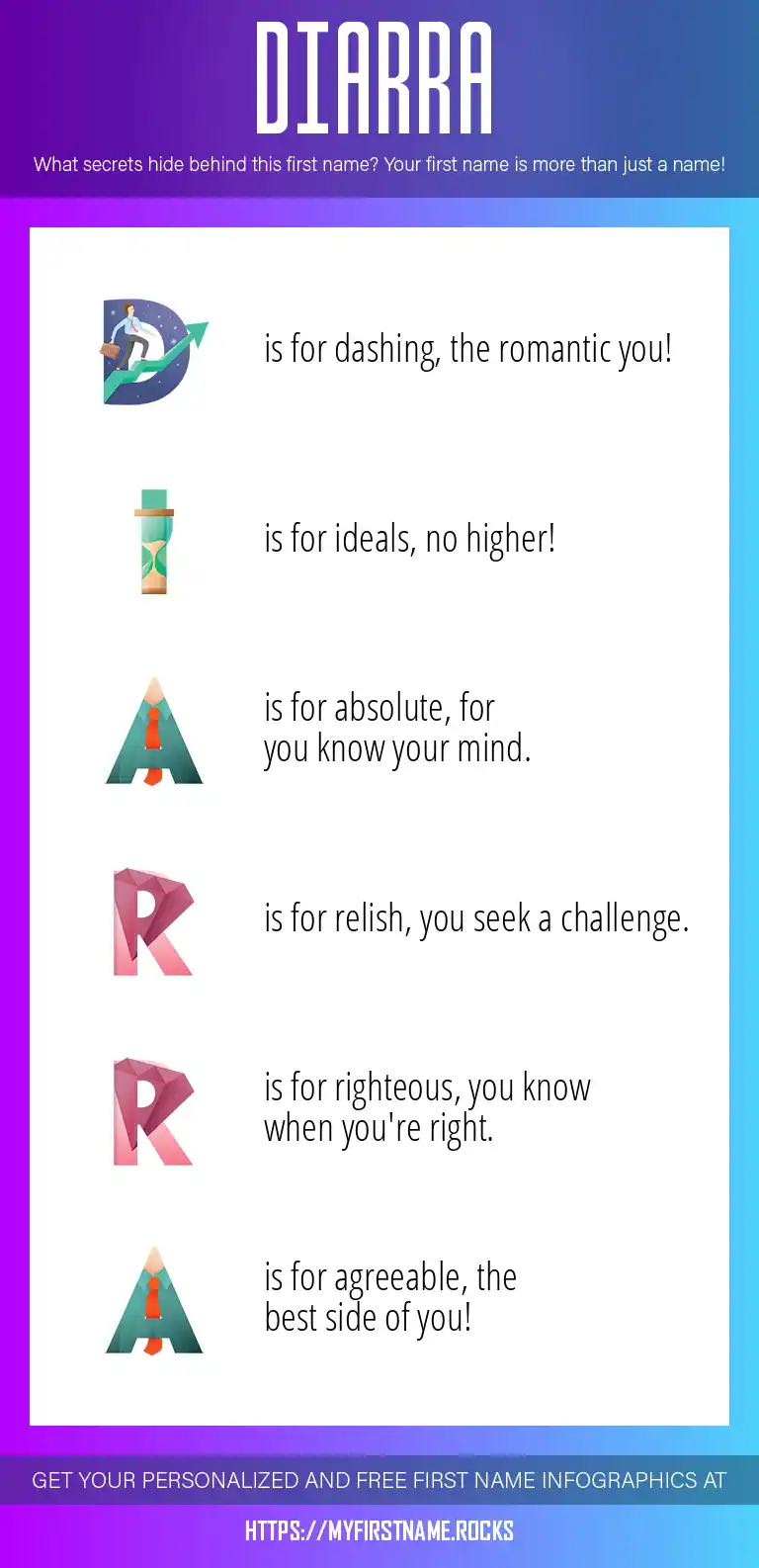 DIARRA

What secrets hide behind this first name? Your first name is more than just a name!

D is for dashing, the romantic you!

I is for ideals, no higher!

A is for absolute, for you know your mind.

R is for relish, you seek a challenge.

R is for righteous, you know when you're right.

A is for agreeable, the best side of you!

GET YOUR PERSONALIZED AND FREE FIRST NAME INFOGRAPHICS AT

HTTPS://MYFIRSTNAME.ROCKS