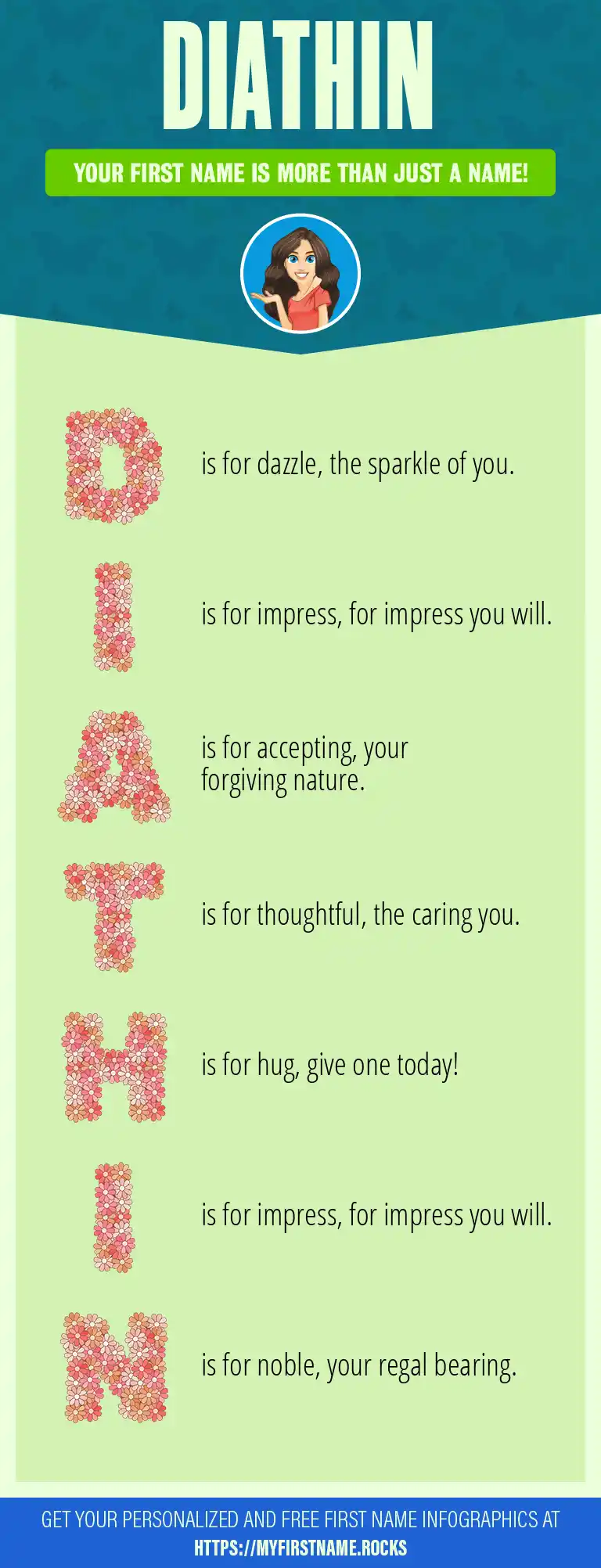 DIATHIN

YOUR FIRST NAME IS MORE THAN JUST A NAME!

D is for dazzle, the sparkle of you.

I is for impress, for impress you will.

A is for accepting, your forgiving nature.

T is for thoughtful, the caring you.

H is for hug, give one today!

I is for impress, for impress you will.

N is for noble, your regal bearing.

GET YOUR PERSONALIZED AND FREE FIRST NAME INFOGRAPHICS AT HTTPS://MYFIRSTNAME.ROCKS