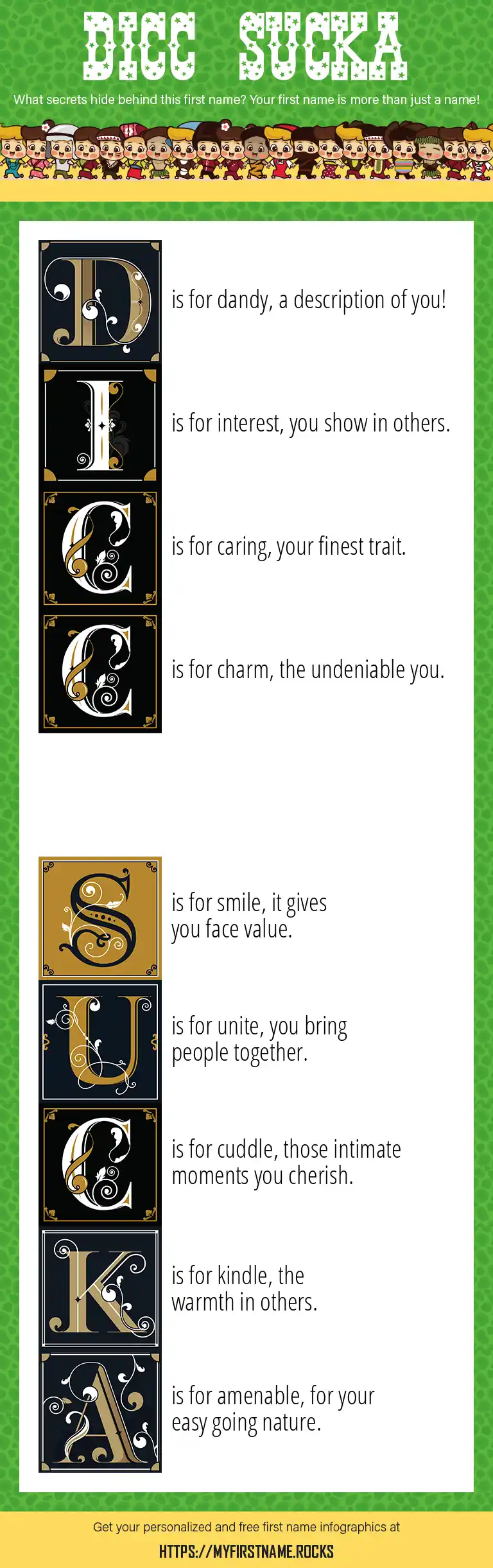 DICC SUCKA

What secrets hide behind this first name? Your first name is more than just a name!

D is for dandy, a description of you!

I is for interest, you show in others.

C is for caring, your finest trait.

C is for charm, the undeniable you.

S is for smile, it gives you face value.

U is for unite, you bring people together.

C is for cuddle, those intimate moments you cherish.

K is for kindle, the warmth in others.

A is for amenable, for your easy going nature.

Get your personalized and free first name infographics at

HTTPS://MYFIRSTNAME.ROCKS