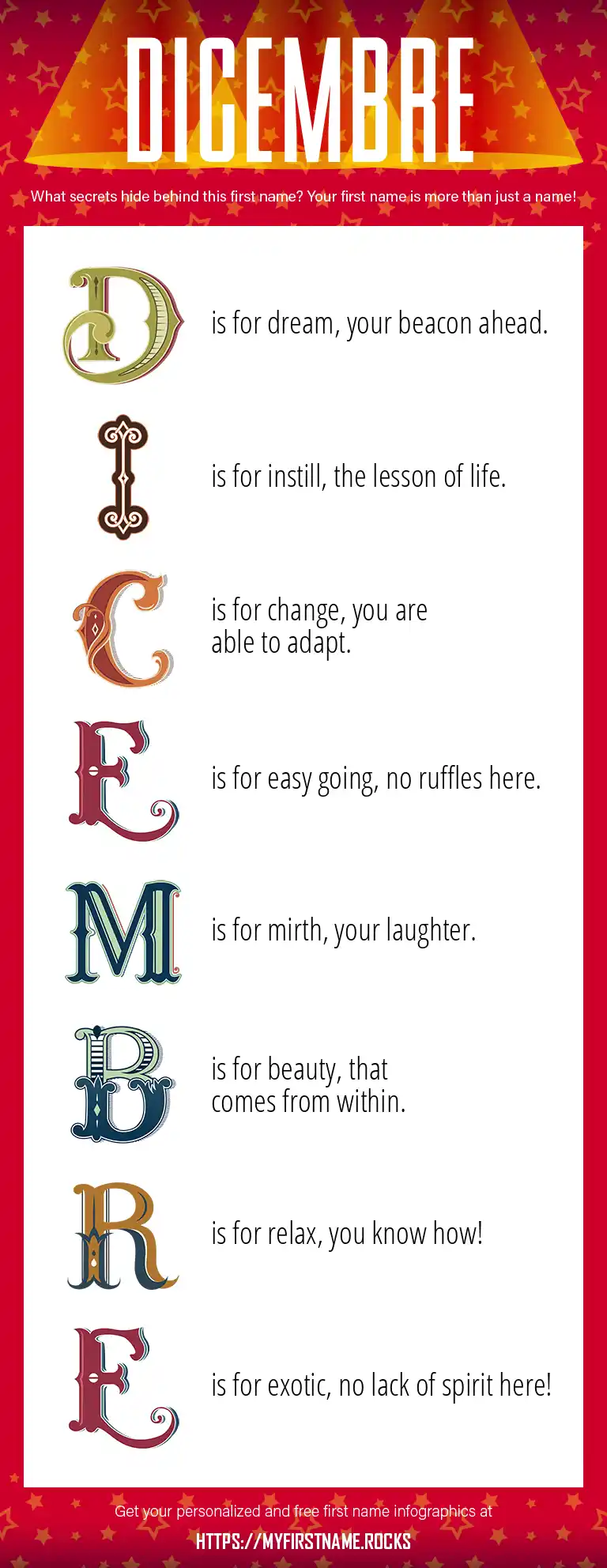 DICEMBRE

What secrets hide behind this first name? Your first name is more than just a name!

D is for dream, your beacon ahead.

I is for instill, the lesson of life.

C is for change, you are able to adapt.

E is for easy going, no ruffles here.

M is for mirth, your laughter.

B is for beauty, that comes from within.

R is for relax, you know how!

E is for exotic, no lack of spirit here!

Get your personalized and free first name infographics at

HTTPS://MYFIRSTNAME.ROCKS