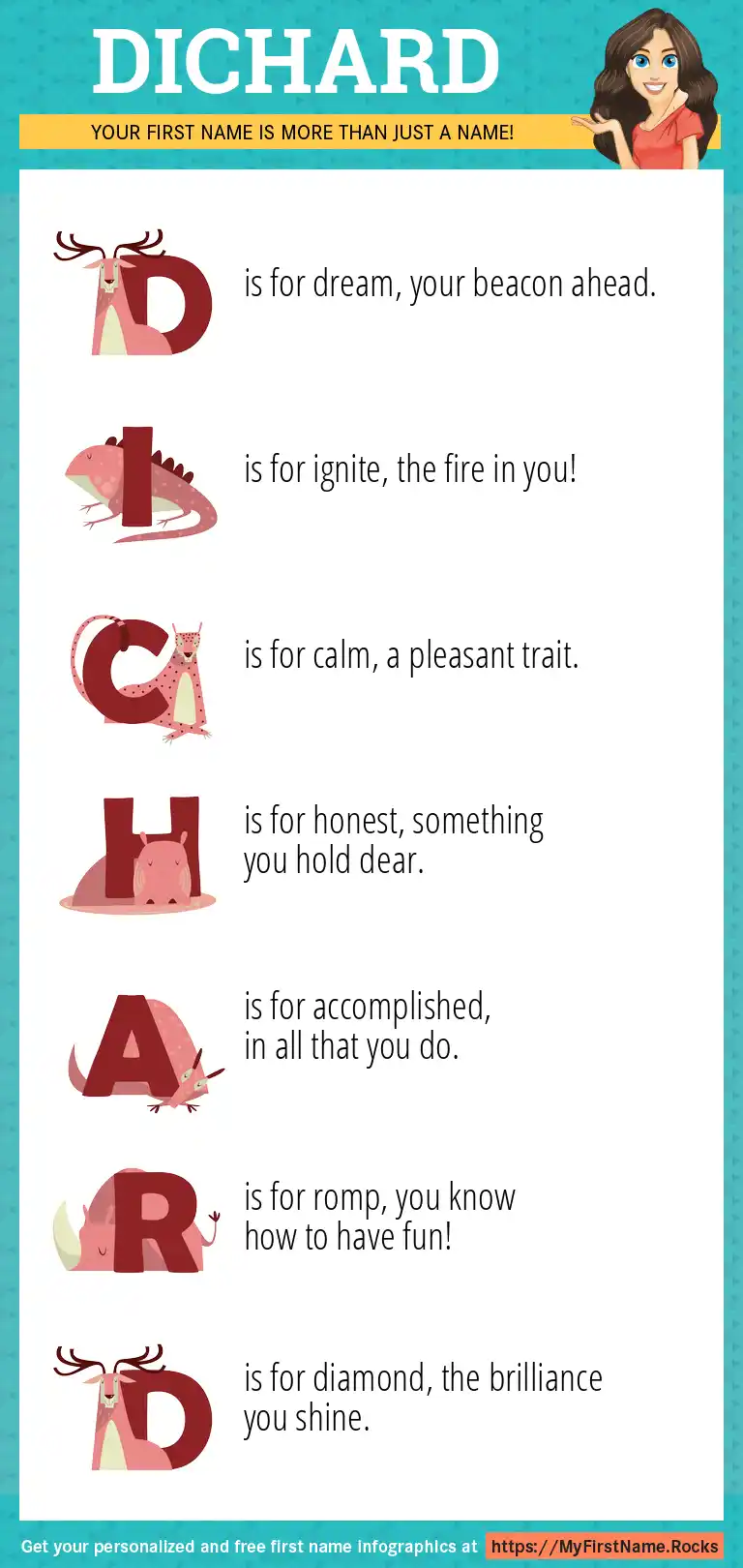 DICHARD

YOUR FIRST NAME IS MORE THAN JUST A NAME!

D is for dream, your beacon ahead.

I is for ignite, the fire in you!

C is for calm, a pleasant trait.

H is for honest, something you hold dear.

A is for accomplished, in all that you do.

R is for romp, you know how to have fun!

D is for diamond, the brilliance you shine.

Get your personalized and free first name infographics at https://MyFirstName.Rocks