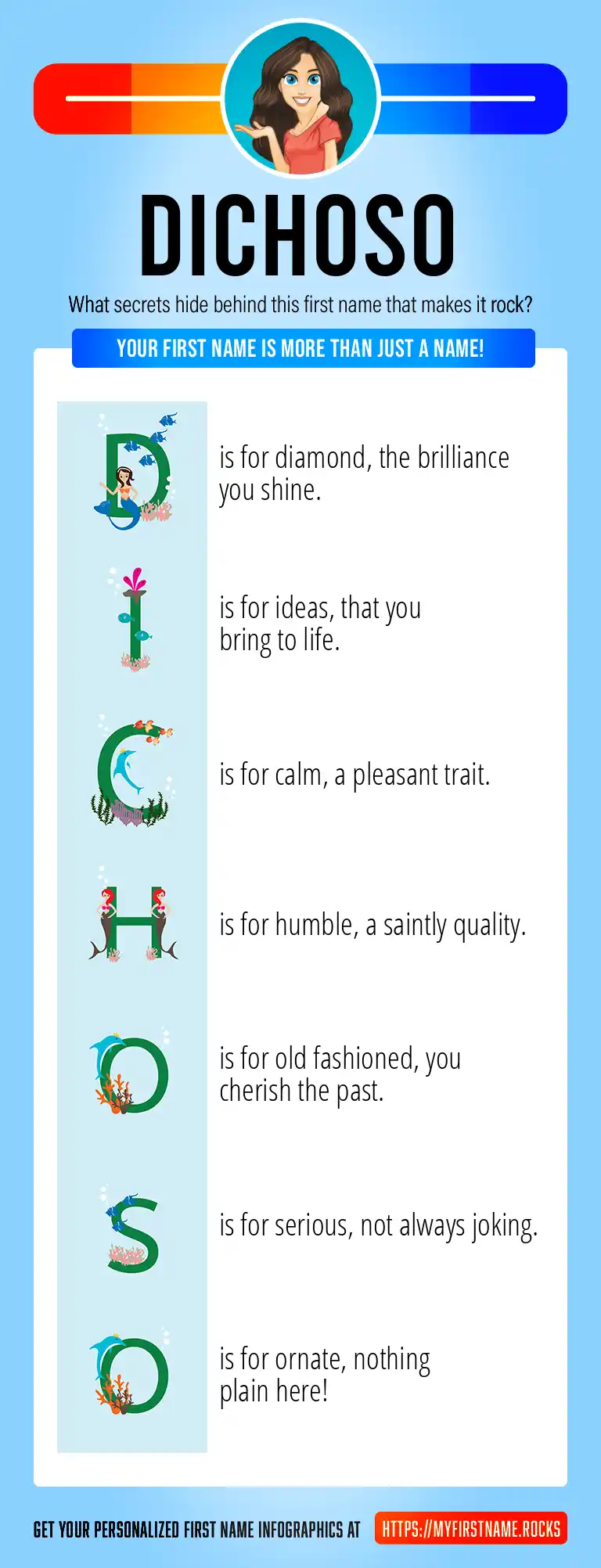 DICHOSO

What secrets hide behind this first name that makes it rock?

YOUR FIRST NAME IS MORE THAN JUST A NAME!

D is for diamond, the brilliance you shine.

I is for ideas, that you bring to life.

C is for calm, a pleasant trait.

H is for humble, a saintly quality.

O is for old fashioned, you cherish the past.

S is for serious, not always joking.

O is for ornate, nothing plain here!

GET YOUR PERSONALIZED FIRST NAME INFOGRAPHICS AT HTTPS://MYFIRSTNAME.ROCKS