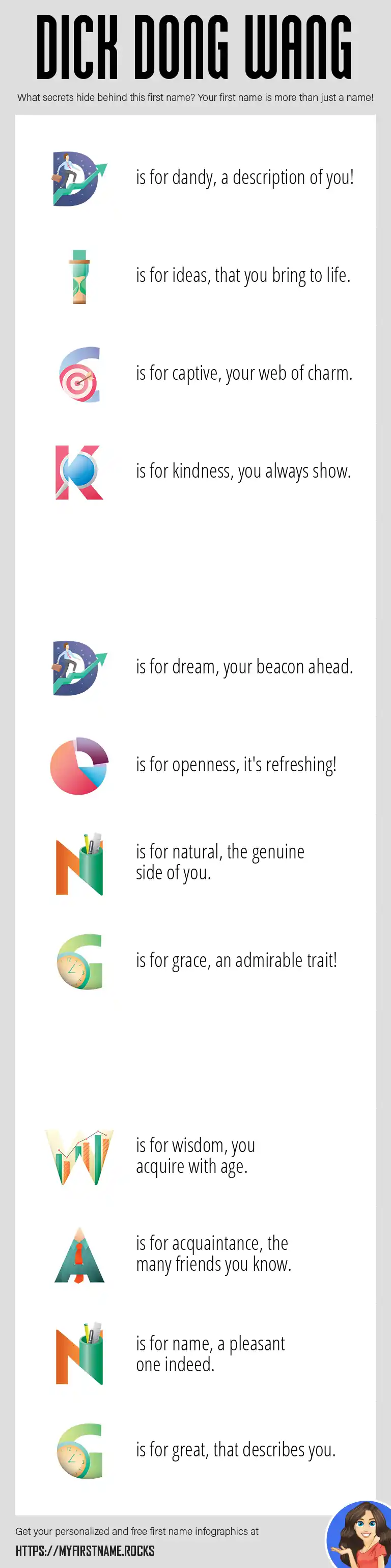 DICK DONG WANG

What secrets hide behind this first name? Your first name is more than just a name!

D is for dandy, a description of you!

I is for ideas, that you bring to life.

C is for captive, your web of charm.

K is for kindness, you always show.

D is for dream, your beacon ahead.

O is for openness, it's refreshing!

N is for natural, the genuine side of you.

G is for grace, an admirable trait!

W is for wisdom, you acquire with age.

A is for acquaintance, the many friends you know.

N is for name, a pleasant one indeed.

G is for great, that describes you.

Get your personalized and free first name infographics at

HTTPS://MYFIRSTNAME.ROCKS