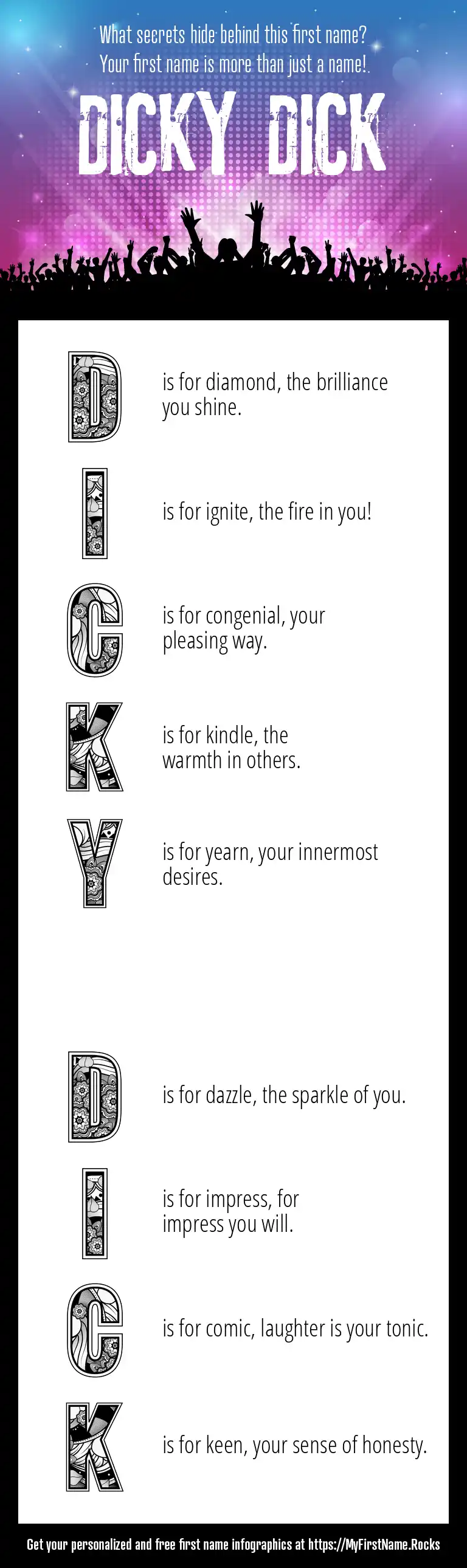 What secrets hide behind this first name?
Your first name is more than just a name!

DICKY DICK

D is for diamond, the brilliance you shine.

I is for ignite, the fire in you!

C is for congenial, your pleasing way.

K is for kindle, the warmth in others.

Y is for yearn, your innermost desires.

D is for dazzle, the sparkle of you.

I is for impress, for impress you will.

C is for comic, laughter is your tonic.

K is for keen, your sense of honesty.

Get your personalized and free first name infographics at https://MyFirstName.Rocks