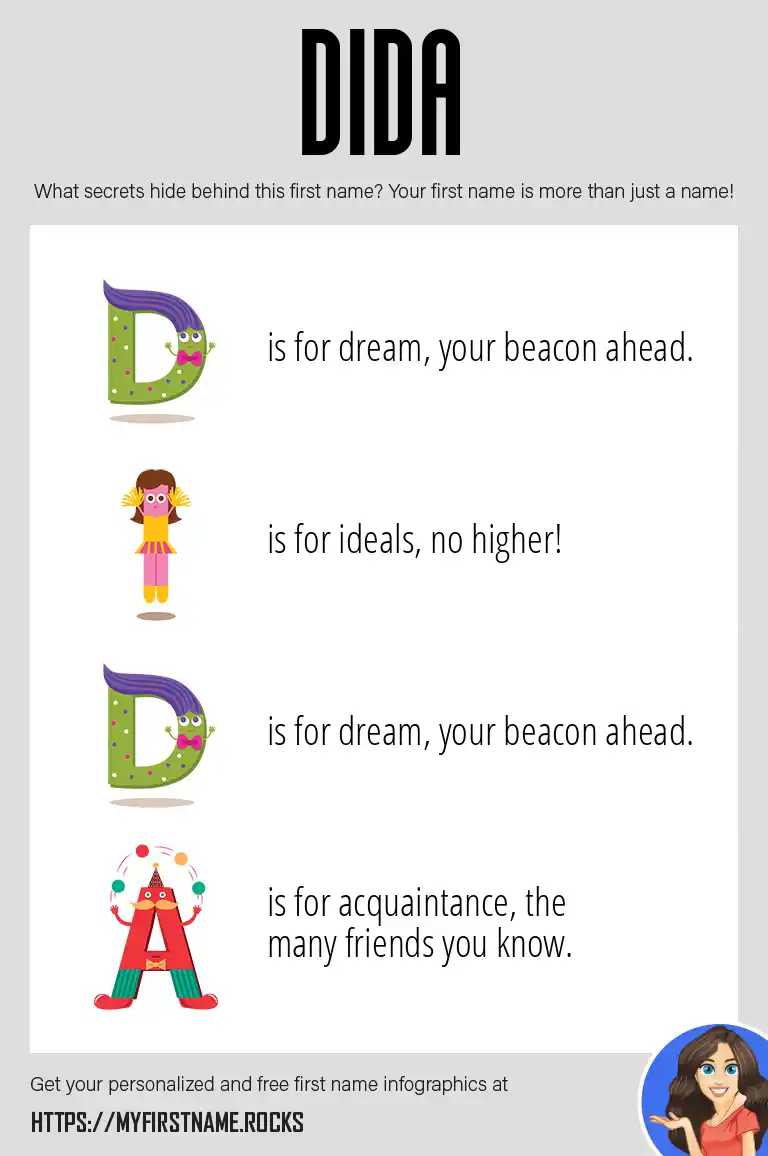 DIDA

What secrets hide behind this first name? Your first name is more than just a name!

D is for dream, your beacon ahead.

I is for ideals, no higher!

D is for dream, your beacon ahead.

A is for acquaintance, the many friends you know.

Get your personalized and free first name infographics at

HTTPS://MYFIRSTNAME.ROCKS