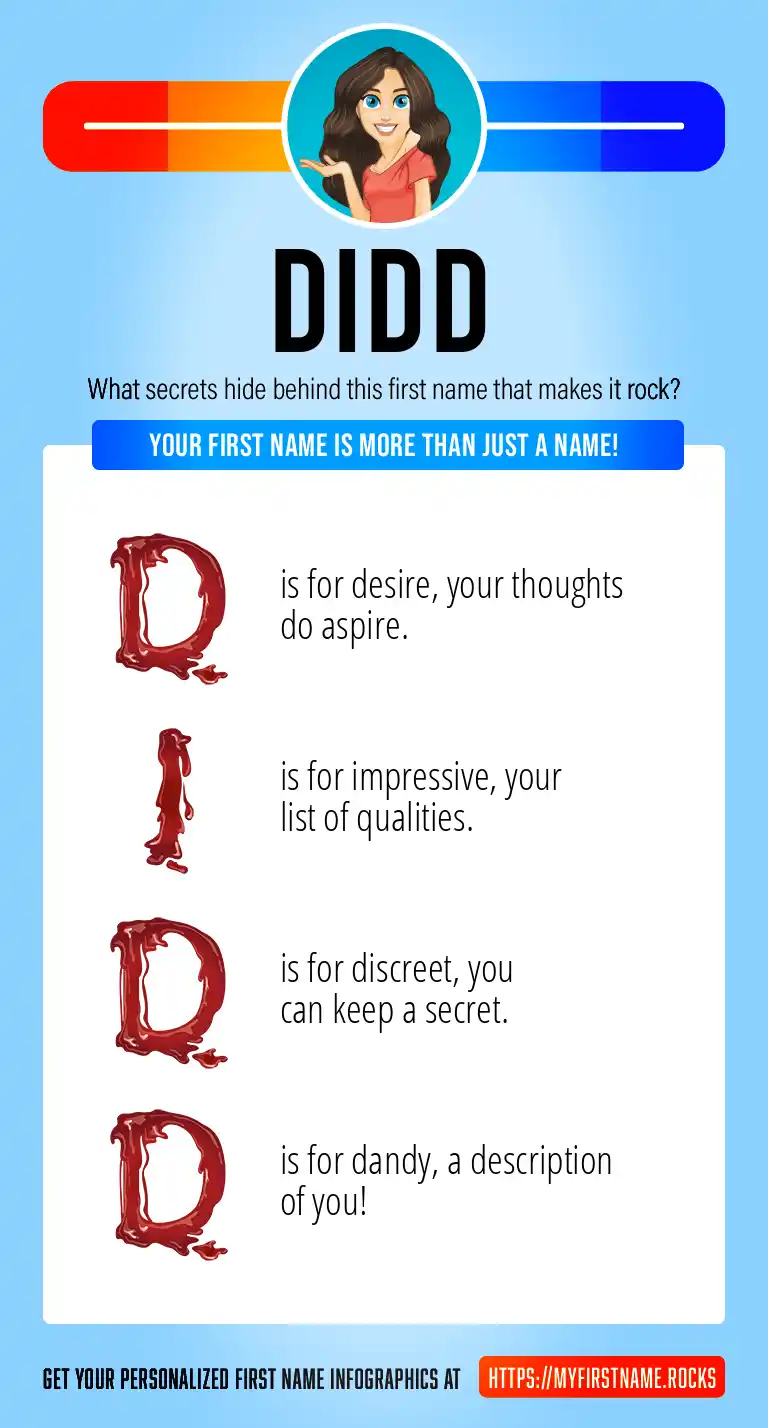 DIDD

What secrets hide behind this first name that makes it rock?

YOUR FIRST NAME IS MORE THAN JUST A NAME!

D is for desire, your thoughts do aspire.

I is for impressive, your list of qualities.

D is for discreet, you can keep a secret.

D is for dandy, a description of you!

GET YOUR PERSONALIZED FIRST NAME INFOGRAPHICS AT HTTPS://MYFIRSTNAME.ROCKS