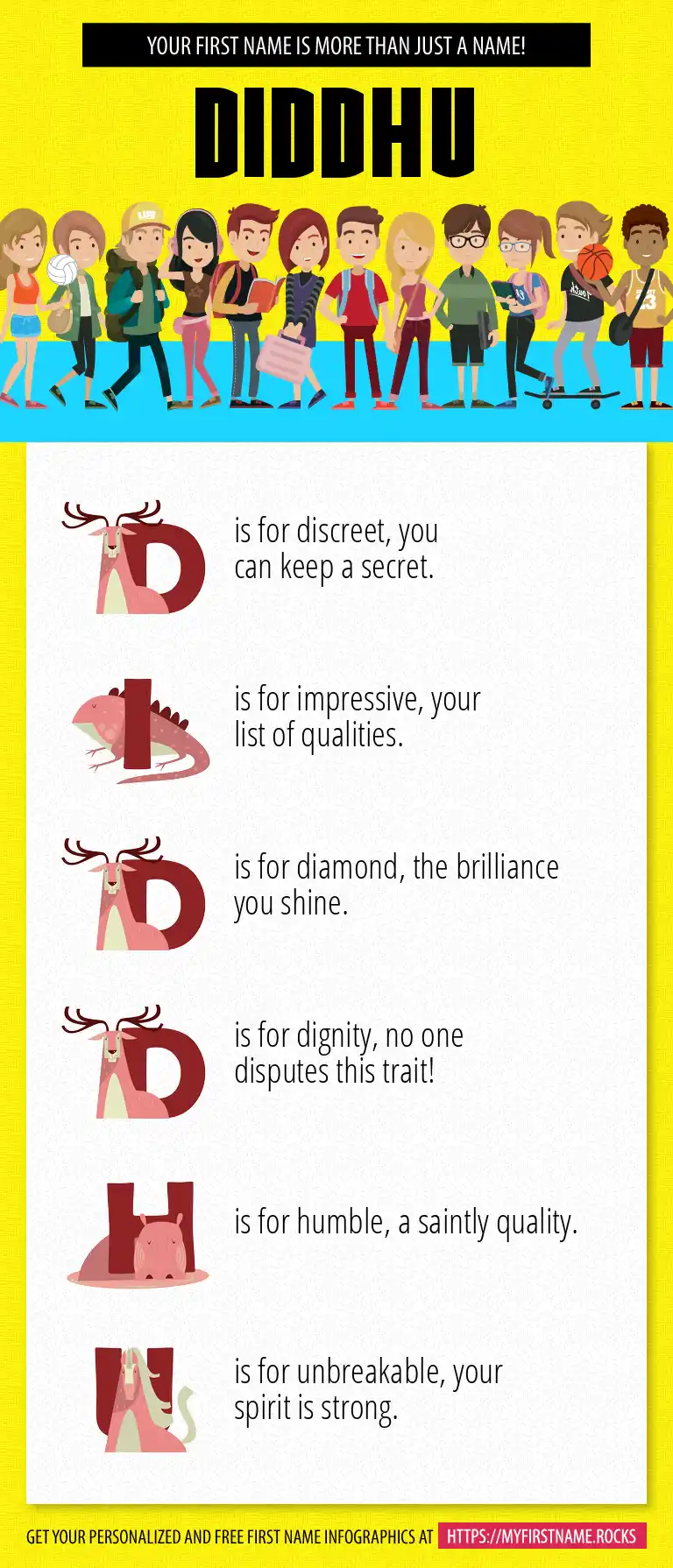 YOUR FIRST NAME IS MORE THAN JUST A NAME!

DIDDHU

D is for discreet, you can keep a secret.

I is for impressive, your list of qualities.

D is for diamond, the brilliance you shine.

D is for dignity, no one disputes this trait!

H is for humble, a saintly quality.

U is for unbreakable, your spirit is strong.

GET YOUR PERSONALIZED AND FREE FIRST NAME INFOGRAPHICS AT HTTPS://MYFIRSTNAME.ROCKS