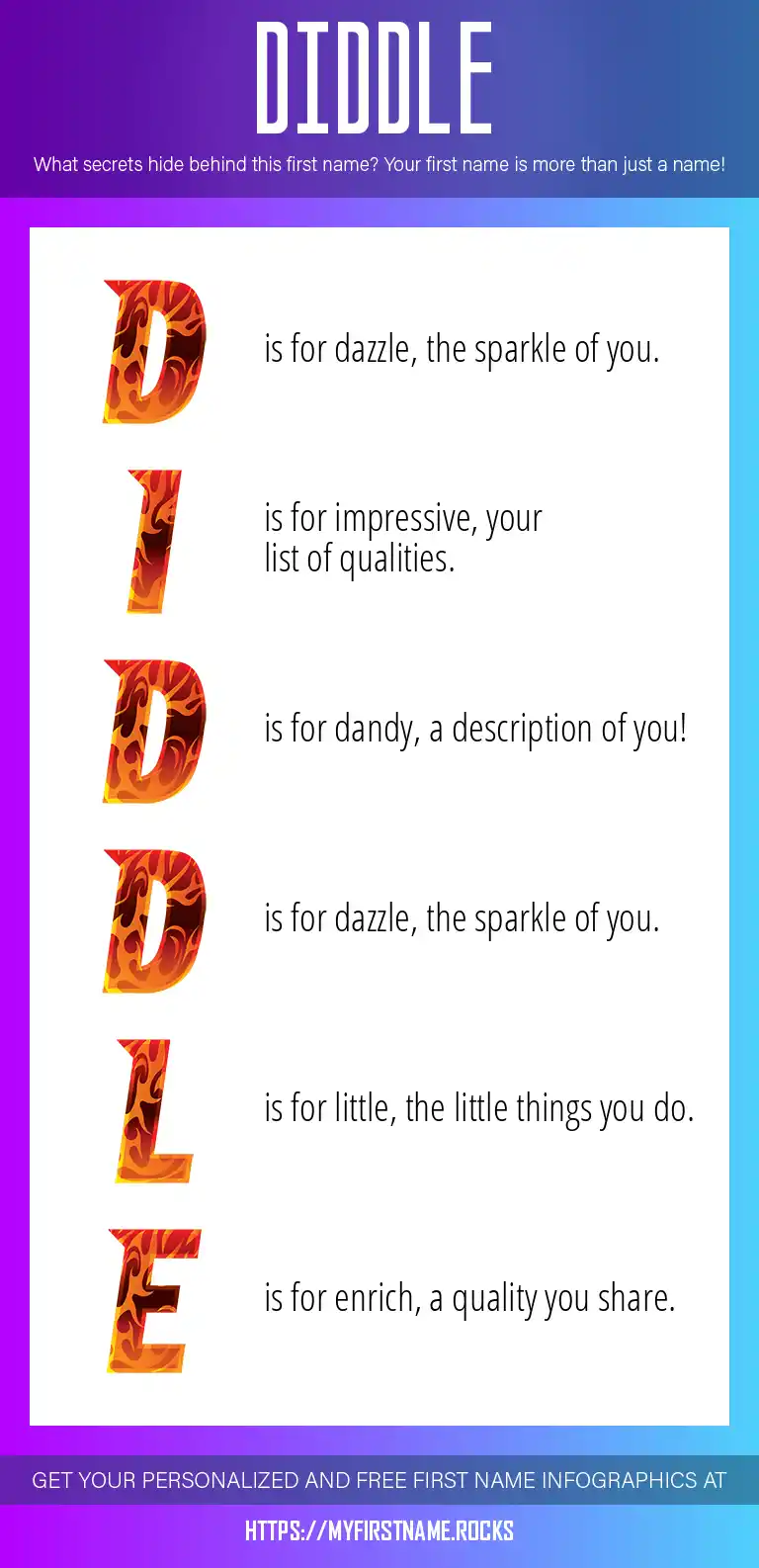 DIDDLE

What secrets hide behind this first name? Your first name is more than just a name!

D is for dazzle, the sparkle of you.

I is for impressive, your list of qualities.

D is for dandy, a description of you!

D is for dazzle, the sparkle of you.

L is for little, the little things you do.

E is for enrich, a quality you share.

GET YOUR PERSONALIZED AND FREE FIRST NAME INFOGRAPHICS AT

HTTPS://MYFIRSTNAME.ROCKS