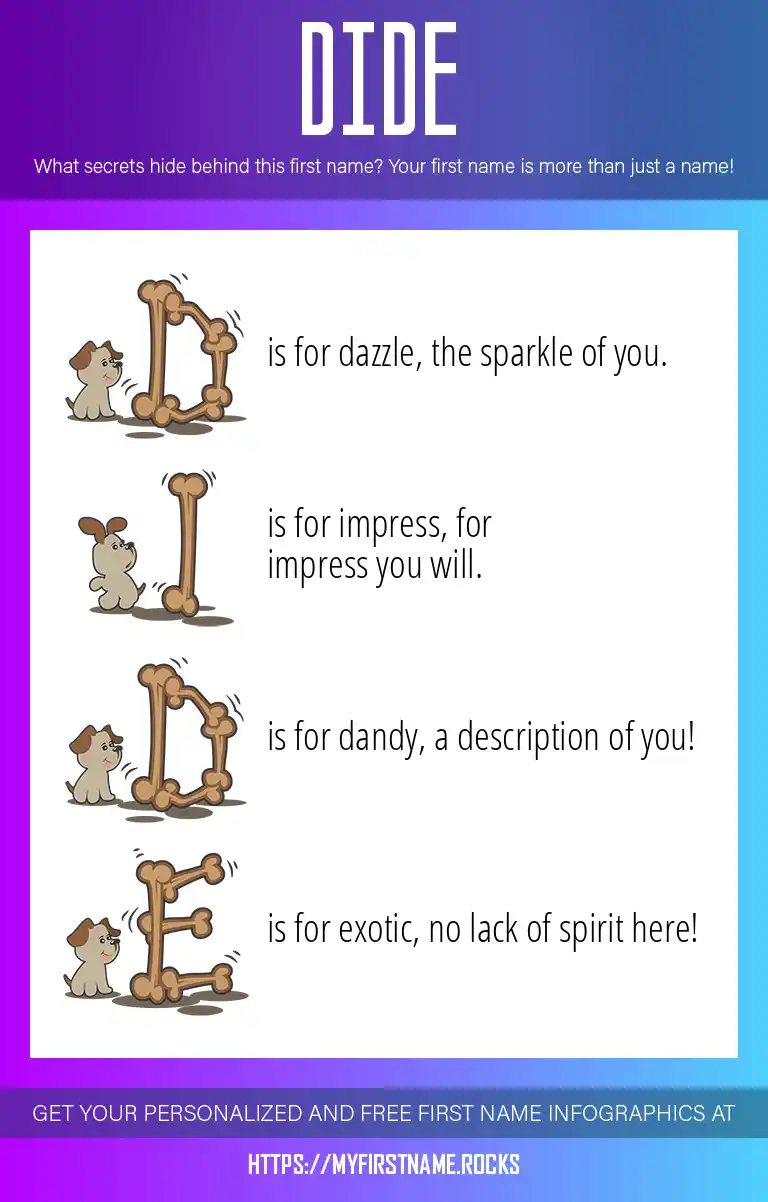 DIDE

What secrets hide behind this first name? Your first name is more than just a name!

D is for dazzle, the sparkle of you.

I is for impress, for impress you will.

D is for dandy, a description of you!

E is for exotic, no lack of spirit here!

GET YOUR PERSONALIZED AND FREE FIRST NAME INFOGRAPHICS AT

HTTPS://MYFIRSTNAME.ROCKS