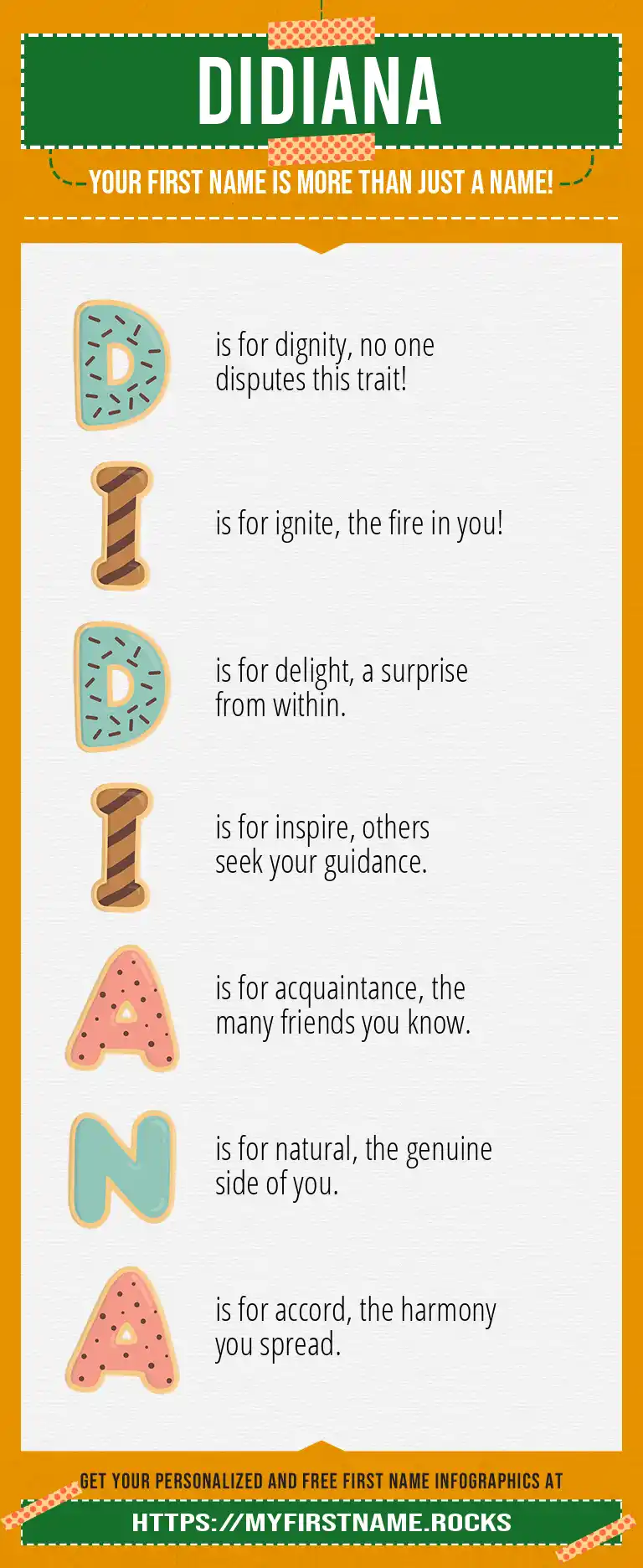 DIDIANA

YOUR FIRST NAME IS MORE THAN JUST A NAME!

D is for dignity, no one disputes this trait!

I is for ignite, the fire in you!

D is for delight, a surprise from within.

I is for inspire, others seek your guidance.

A is for acquaintance, the many friends you know.

N is for natural, the genuine side of you.

A is for accord, the harmony you spread.

GET YOUR PERSONALIZED AND FREE FIRST NAME INFOGRAPHICS AT

HTTPS://MYFIRSTNAME.ROCKS