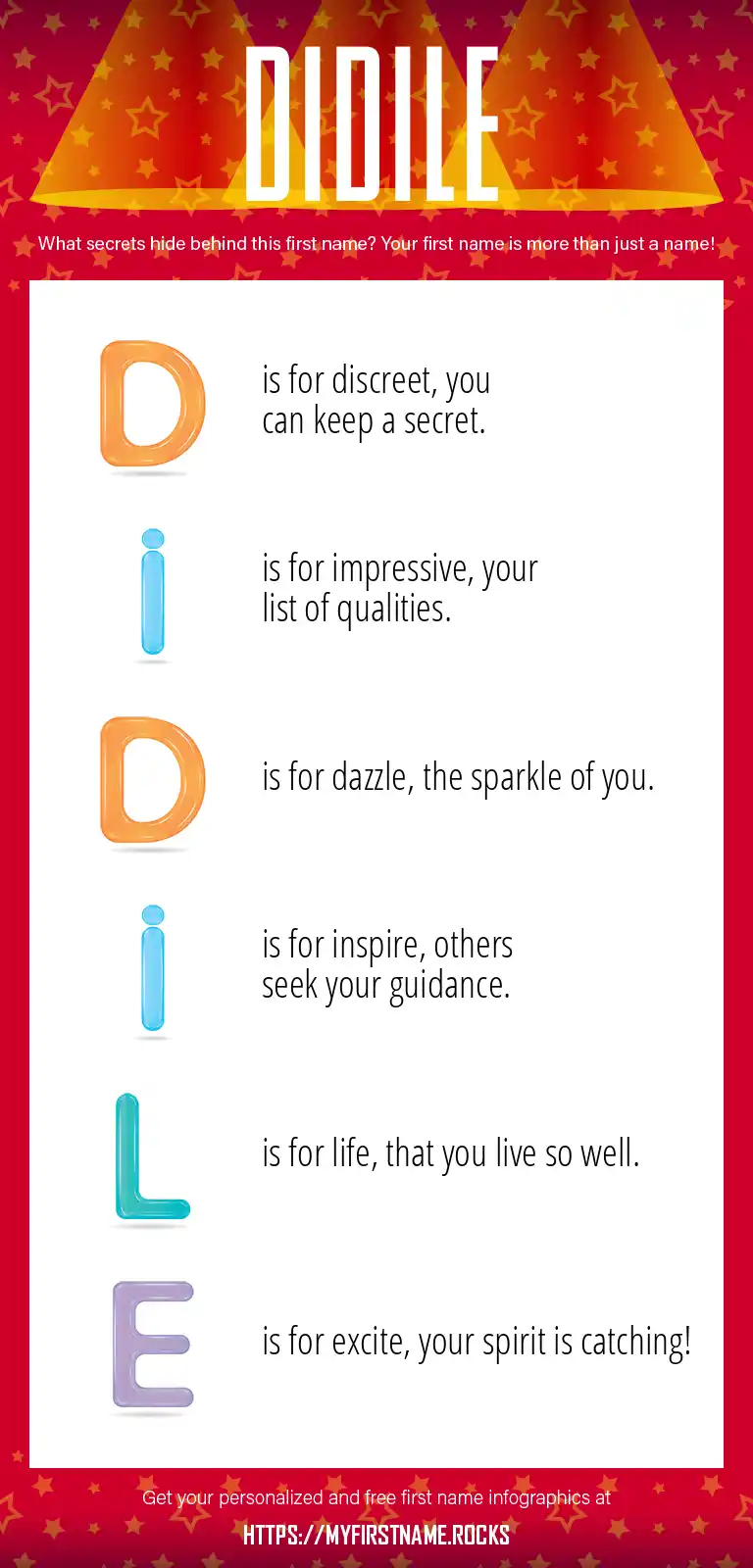 DIDILE

What secrets hide behind this first name? Your first name is more than just a name!

D is for discreet, you can keep a secret.

i is for impressive, your list of qualities.

D is for dazzle, the sparkle of you.

i is for inspire, others seek your guidance.

L is for life, that you live so well.

E is for excite, your spirit is catching!

Get your personalized and free first name infographics at

HTTPS://MYFIRSTNAME.ROCKS