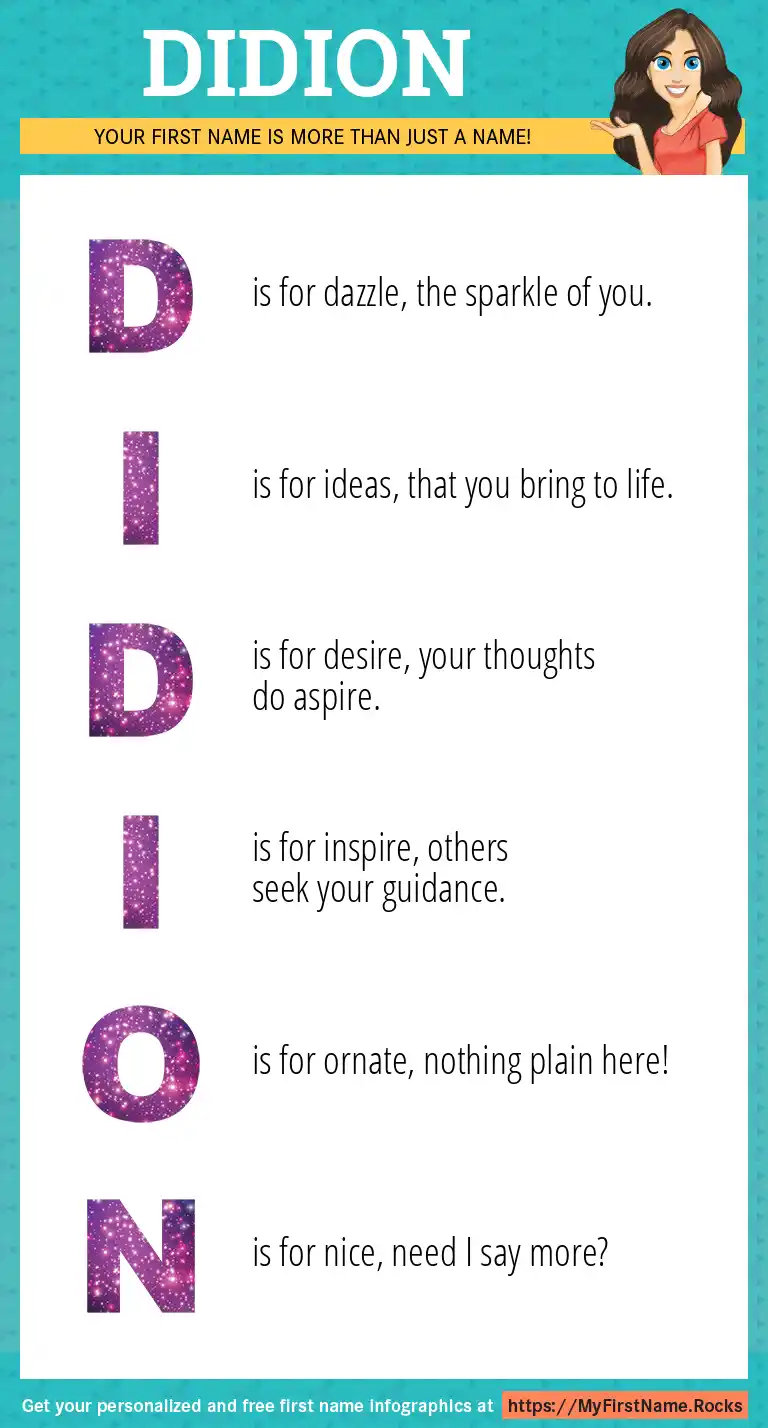 DIDION

YOUR FIRST NAME IS MORE THAN JUST A NAME!

D is for dazzle, the sparkle of you.

I is for ideas, that you bring to life.

D is for desire, your thoughts do aspire.

I is for inspire, others seek your guidance.

O is for ornate, nothing plain here!

N is for nice, need I say more?

Get your personalized and free first name infographics at https://MyFirstName.Rocks