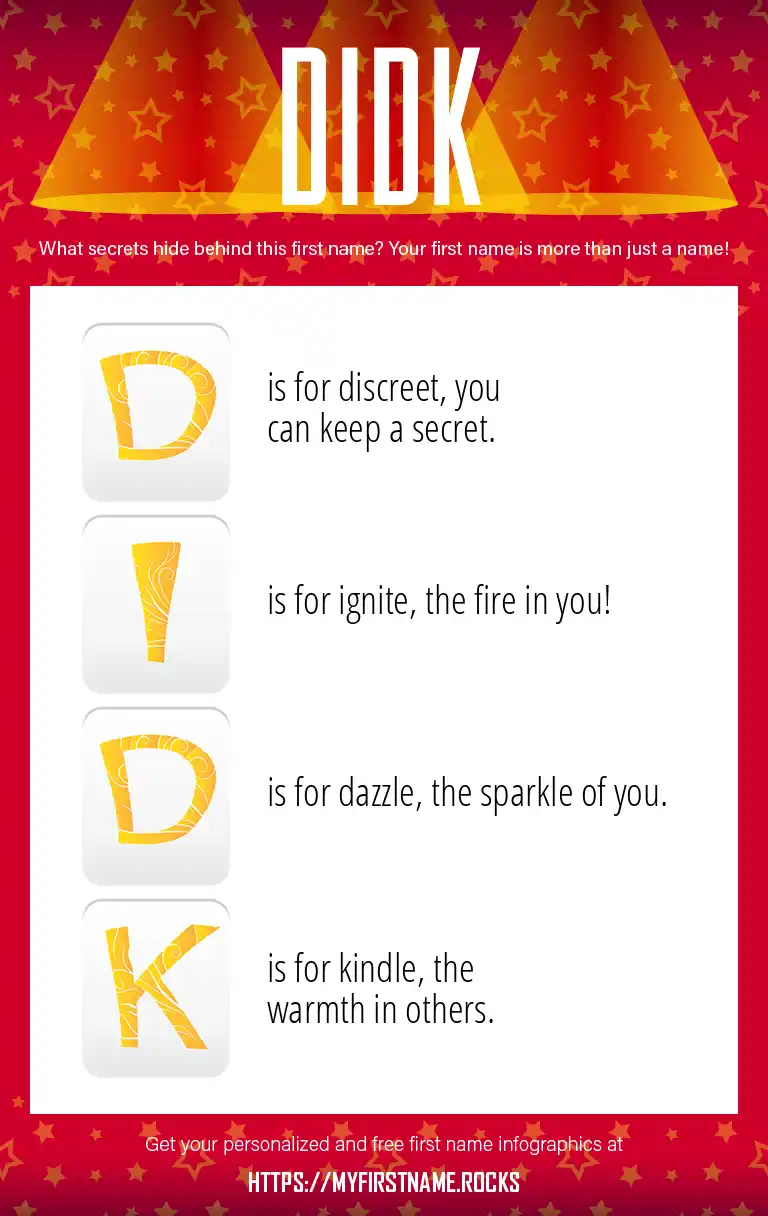 DIDK

What secrets hide behind this first name? Your first name is more than just a name!

D is for discreet, you can keep a secret.

I is for ignite, the fire in you!

D is for dazzle, the sparkle of you.

K is for kindle, the warmth in others.

Get your personalized and free first name infographics at

HTTPS://MYFIRSTNAME.ROCKS