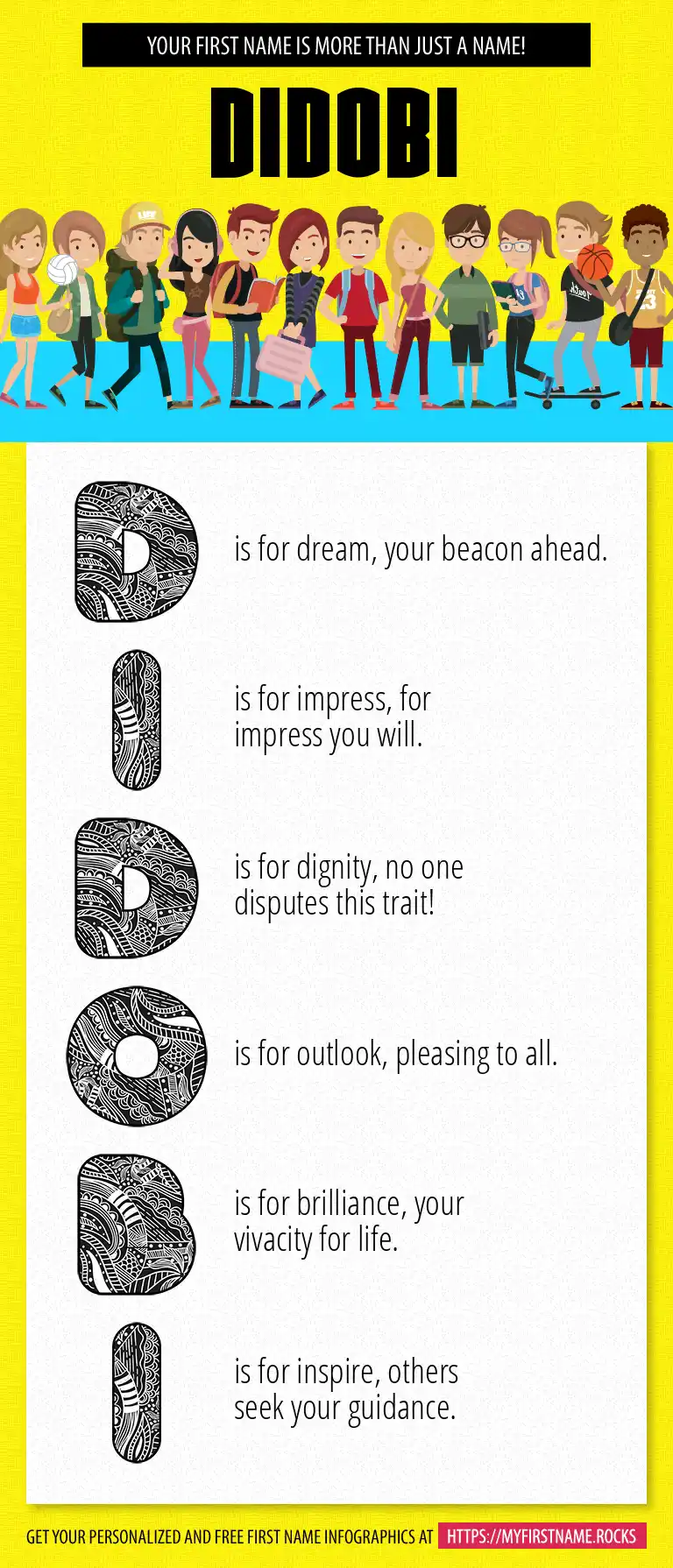 YOUR FIRST NAME IS MORE THAN JUST A NAME!

DIDOBI

D is for dream, your beacon ahead.

I is for impress, for impress you will.

D is for dignity, no one disputes this trait!

O is for outlook, pleasing to all.

B is for brilliance, your vivacity for life.

I is for inspire, others seek your guidance.

GET YOUR PERSONALIZED AND FREE FIRST NAME INFOGRAPHICS AT HTTPS://MYFIRSTNAME.ROCKS