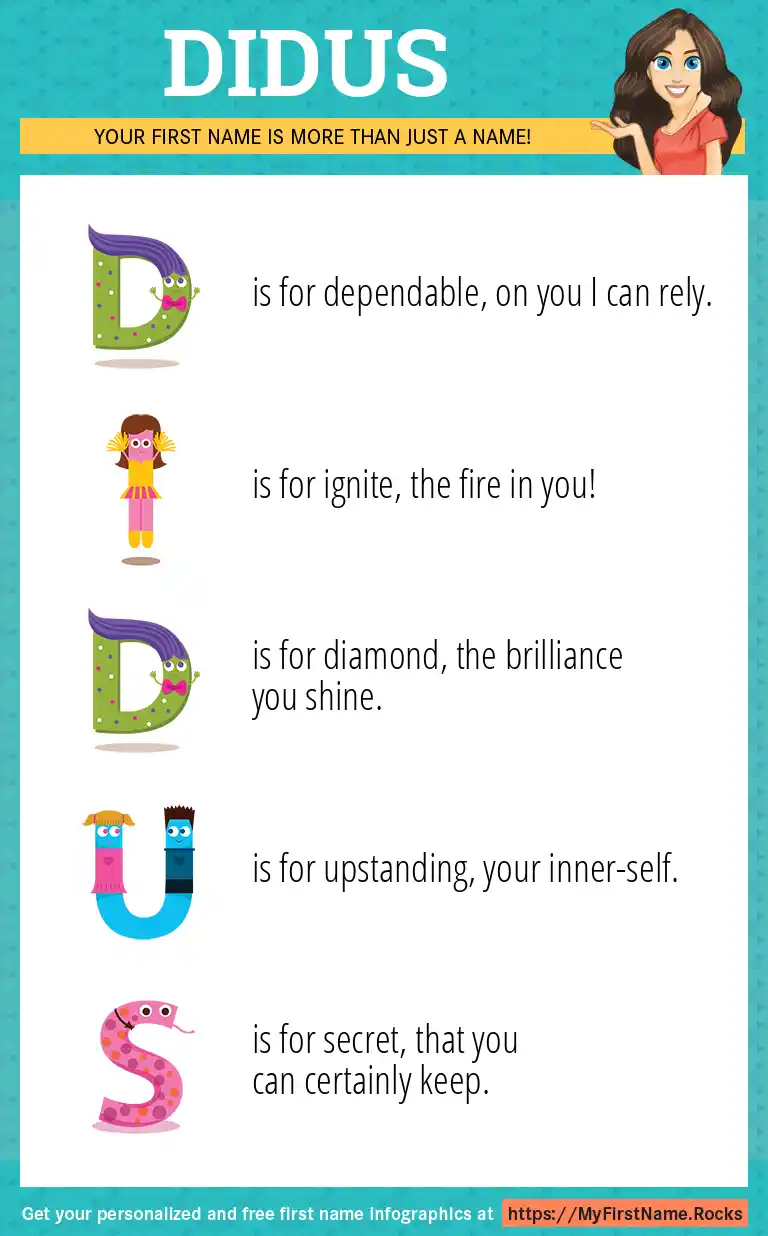 DIDUS

YOUR FIRST NAME IS MORE THAN JUST A NAME!

D is for dependable, on you I can rely.

I is for ignite, the fire in you!

D is for diamond, the brilliance you shine.

U is for upstanding, your inner-self.

S is for secret, that you can certainly keep.

Get your personalized and free first name infographics at https://MyFirstName.Rocks