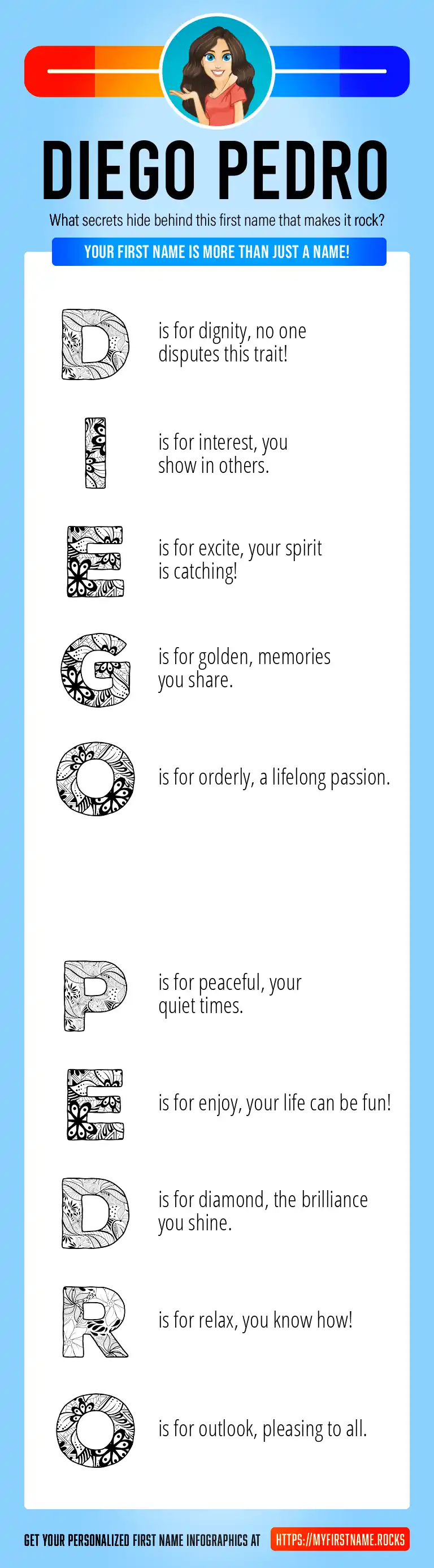 DIEGO PEDRO

What secrets hide behind this first name that makes it rock?

YOUR FIRST NAME IS MORE THAN JUST A NAME!

D is for dignity, no one disputes this trait!

I is for interest, you show in others.

E is for excite, your spirit is catching!

G is for golden, memories you share.

O is for orderly, a lifelong passion.

P is for peaceful, your quiet times.

E is for enjoy, your life can be fun!

D is for diamond, the brilliance you shine.

R is for relax, you know how!

O is for outlook, pleasing to all.

GET YOUR PERSONALIZED FIRST NAME INFOGRAPHICS AT HTTPS://MYFIRSTNAME.ROCKS