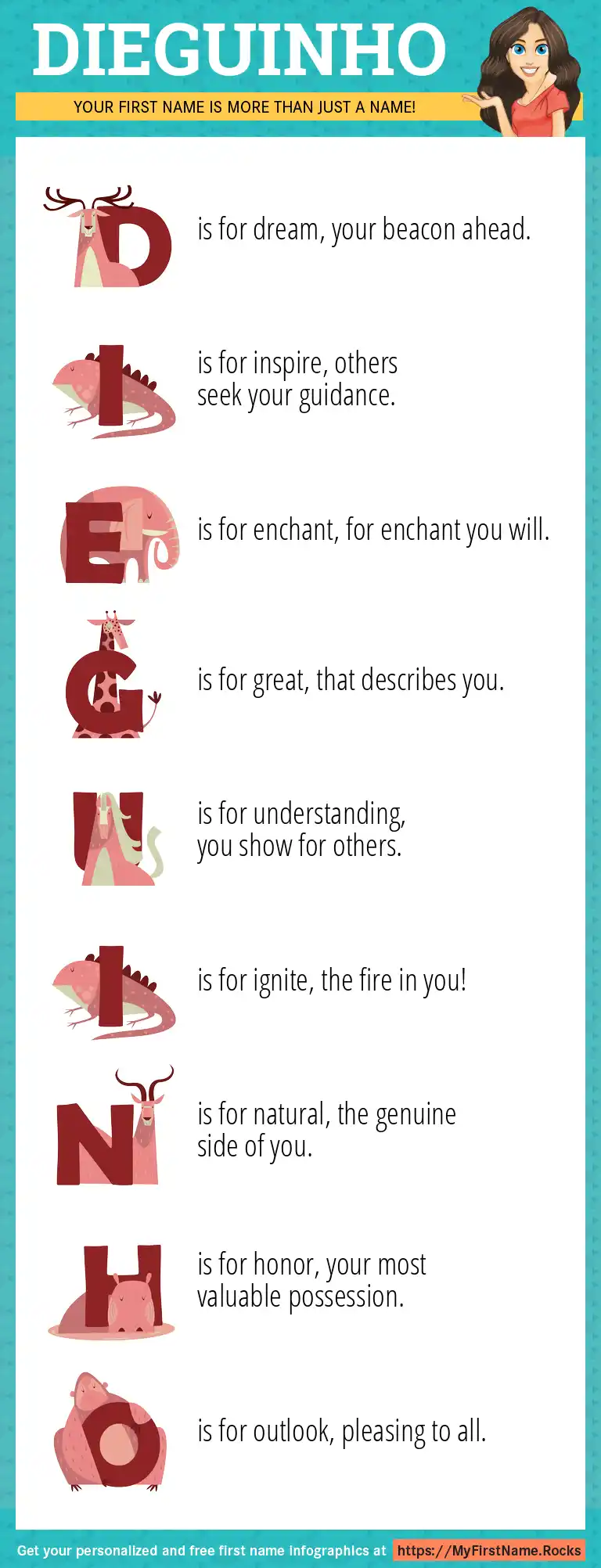 DIEGUINHO

YOUR FIRST NAME IS MORE THAN JUST A NAME!

D is for dream, your beacon ahead.

I is for inspire, others seek your guidance.

E is for enchant, for enchant you will.

G is for great, that describes you.

U is for understanding, you show for others.

I is for ignite, the fire in you!

N is for natural, the genuine side of you.

H is for honor, your most valuable possession.

O is for outlook, pleasing to all.

Get your personalized and free first name infographics at https://MyFirstName.Rocks