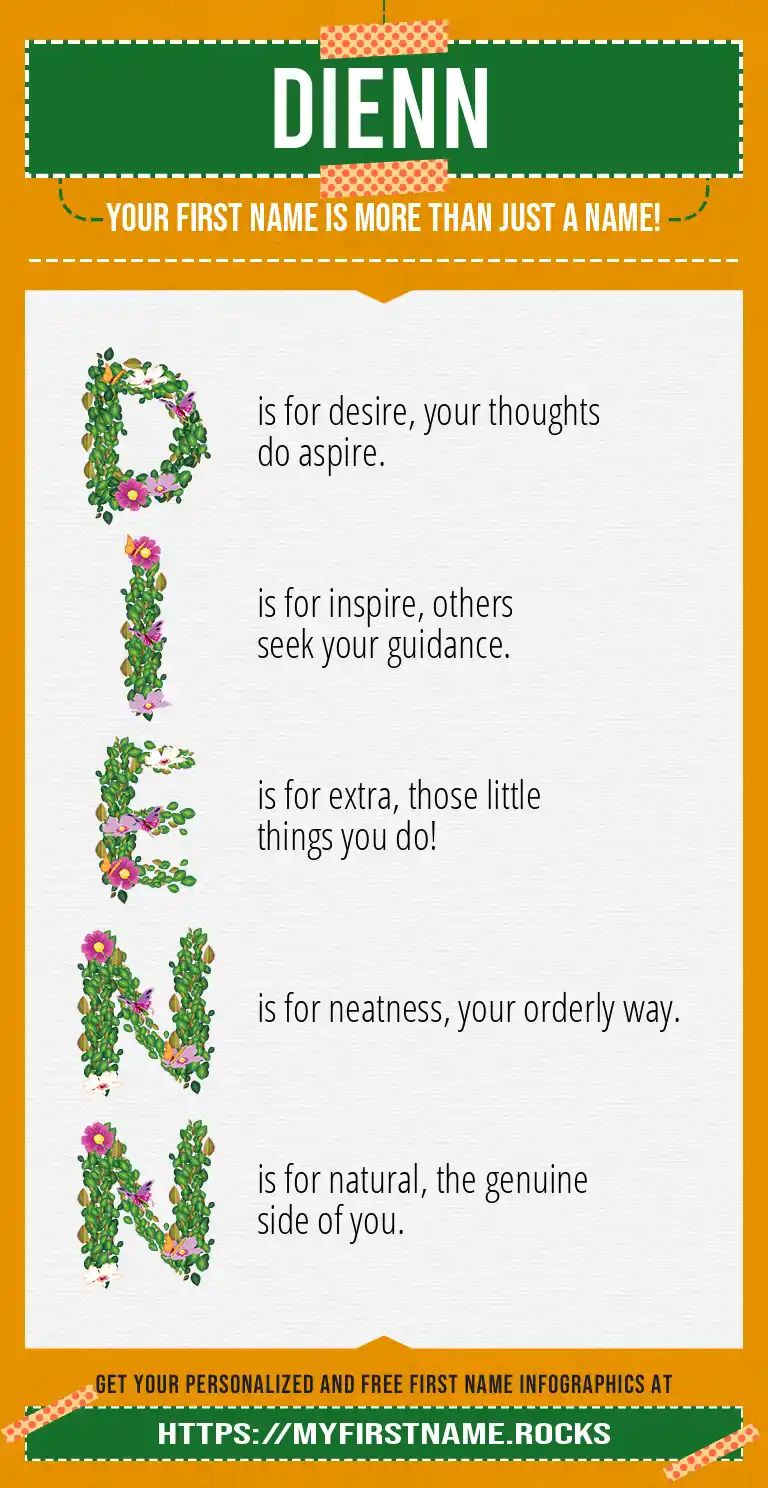 DIENN

YOUR FIRST NAME IS MORE THAN JUST A NAME!

D is for desire, your thoughts do aspire.

I is for inspire, others seek your guidance.

E is for extra, those little things you do!

N is for neatness, your orderly way.

N is for natural, the genuine side of you.

GET YOUR PERSONALIZED AND FREE FIRST NAME INFOGRAPHICS AT

HTTPS://MYFIRSTNAME.ROCKS