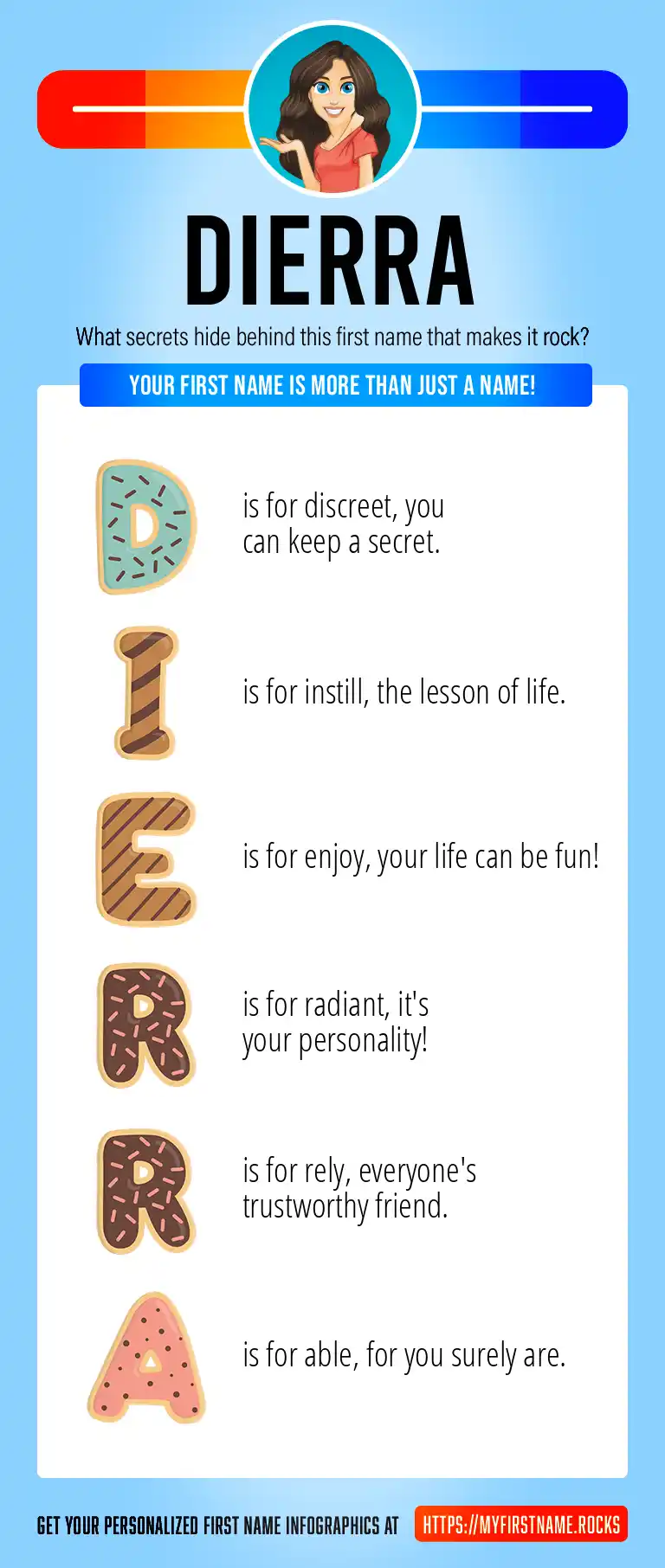 DIERRA

What secrets hide behind this first name that makes it rock?

YOUR FIRST NAME IS MORE THAN JUST A NAME!

D is for discreet, you can keep a secret.

I is for instill, the lesson of life.

E is for enjoy, your life can be fun!

R is for radiant, it's your personality!

R is for rely, everyone's trustworthy friend.

A is for able, for you surely are.

GET YOUR PERSONALIZED FIRST NAME INFOGRAPHICS AT HTTPS://MYFIRSTNAME.ROCKS