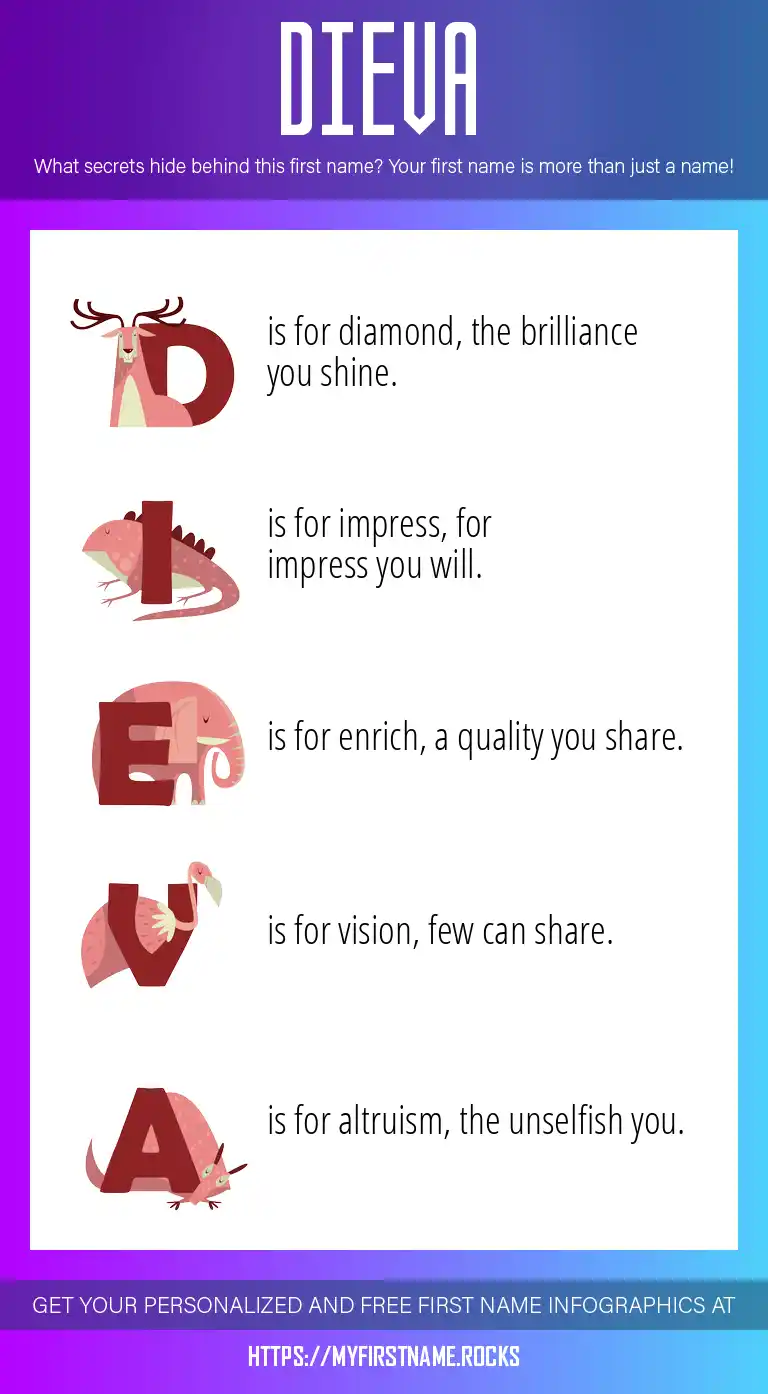 DIEVA

What secrets hide behind this first name? Your first name is more than just a name!

D is for diamond, the brilliance you shine.

I is for impress, for impress you will.

E is for enrich, a quality you share.

V is for vision, few can share.

A is for altruism, the unselfish you.

GET YOUR PERSONALIZED AND FREE FIRST NAME INFOGRAPHICS AT

HTTPS://MYFIRSTNAME.ROCKS