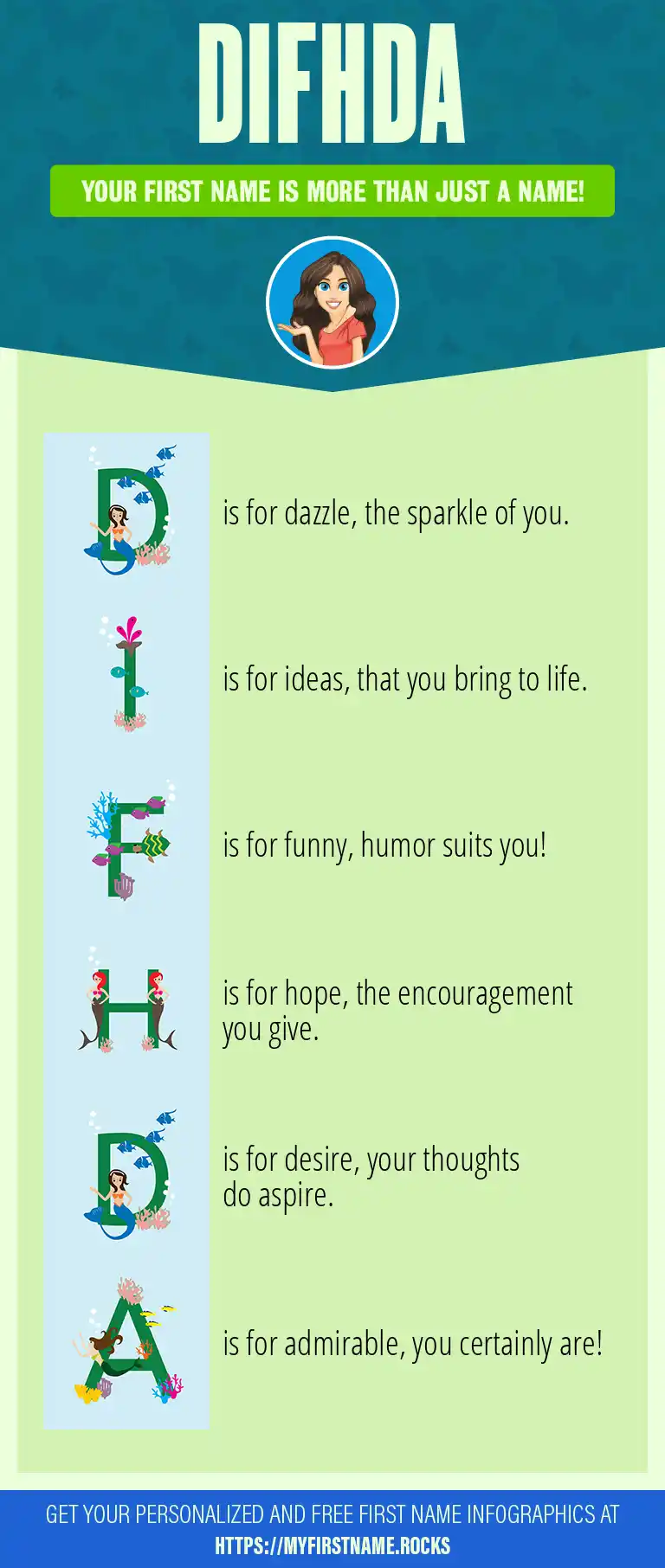 DIFHDA

YOUR FIRST NAME IS MORE THAN JUST A NAME!

D is for dazzle, the sparkle of you.

I is for ideas, that you bring to life.

F is for funny, humor suits you!

H is for hope, the encouragement you give.

D is for desire, your thoughts do aspire.

A is for admirable, you certainly are!

GET YOUR PERSONALIZED AND FREE FIRST NAME INFOGRAPHICS AT HTTPS://MYFIRSTNAME.ROCKS