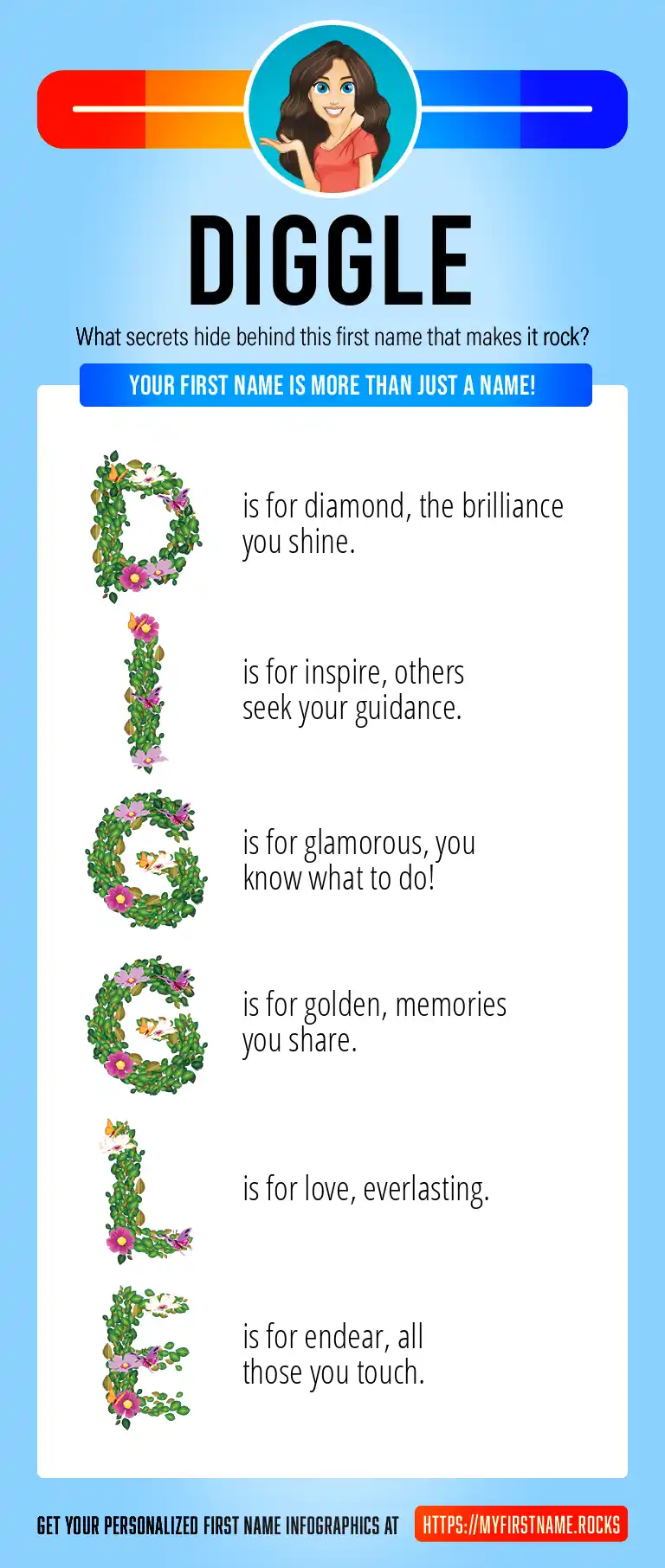 DIGGLE

What secrets hide behind this first name that makes it rock?

YOUR FIRST NAME IS MORE THAN JUST A NAME!

D is for diamond, the brilliance you shine.

I is for inspire, others seek your guidance.

G is for glamorous, you know what to do!

G is for golden, memories you share.

L is for love, everlasting.

E is for endear, all those you touch.

GET YOUR PERSONALIZED FIRST NAME INFOGRAPHICS AT HTTPS://MYFIRSTNAME.ROCKS