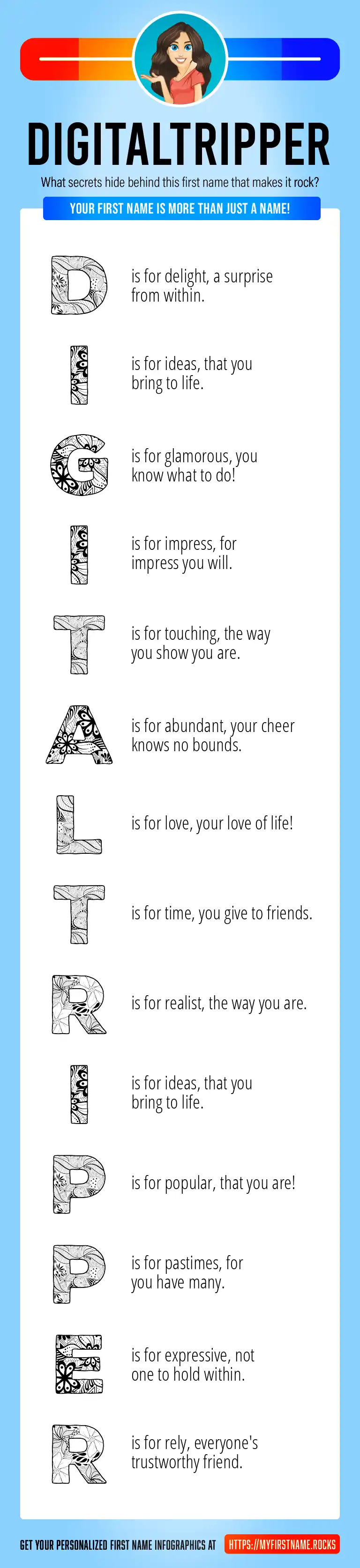 DIGITALTRIPPER

What secrets hide behind this first name that makes it rock?

YOUR FIRST NAME IS MORE THAN JUST A NAME!

D is for delight, a surprise from within.

I is for ideas, that you bring to life.

G is for glamorous, you know what to do!

I is for impress, for impress you will.

T is for touching, the way you show you are.

A is for abundant, your cheer knows no bounds.

L is for love, your love of life!

T is for time, you give to friends.

R is for realist, the way you are.

I is for ideas, that you bring to life.

P is for popular, that you are!

P is for pastimes, for you have many.

E is for expressive, not one to hold within.

R is for rely, everyone's trustworthy friend.

GET YOUR PERSONALIZED FIRST NAME INFOGRAPHICS AT HTTPS://MYFIRSTNAME.ROCKS