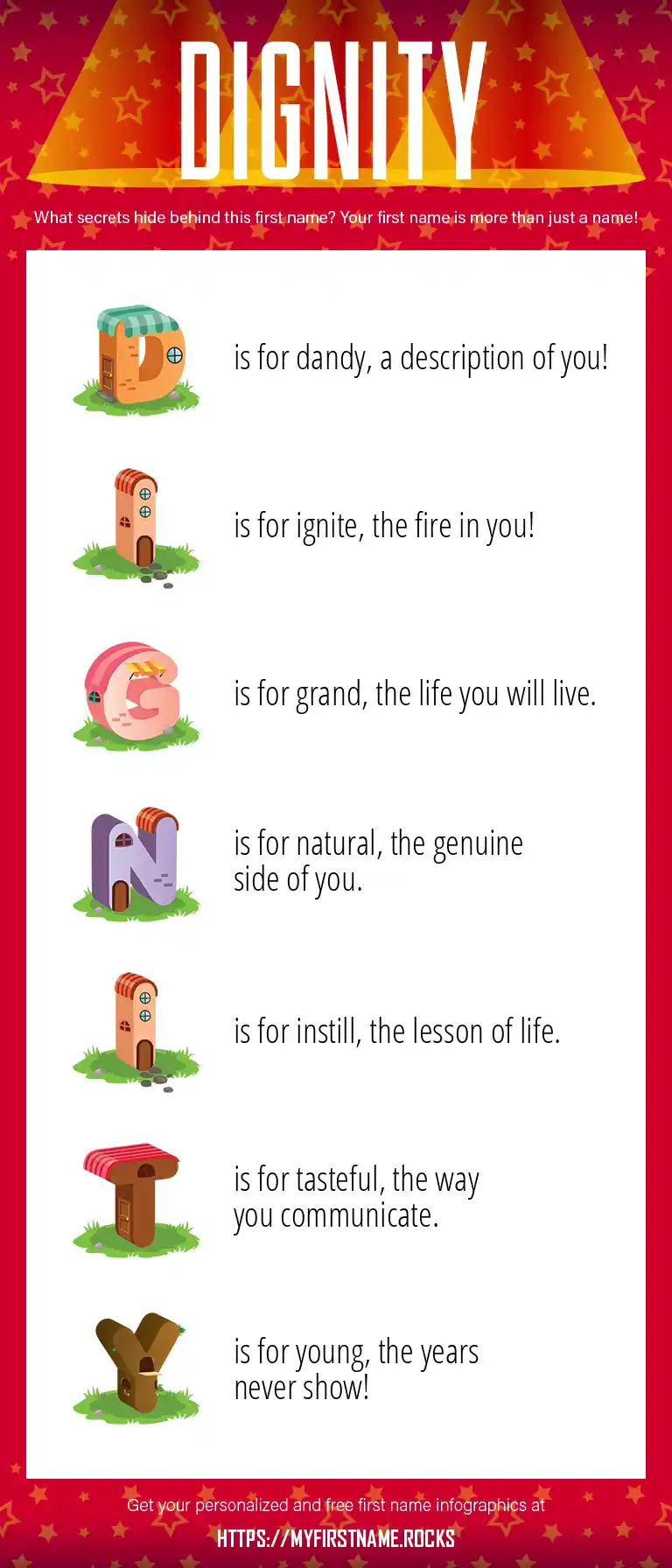 DIGNITY

What secrets hide behind this first name? Your first name is more than just a name!

D is for dandy, a description of you!

I is for ignite, the fire in you!

G is for grand, the life you will live.

N is for natural, the genuine side of you.

I is for instill, the lesson of life.

T is for tasteful, the way you communicate.

Y is for young, the years never show!

Get your personalized and free first name infographics at

HTTPS://MYFIRSTNAME.ROCKS