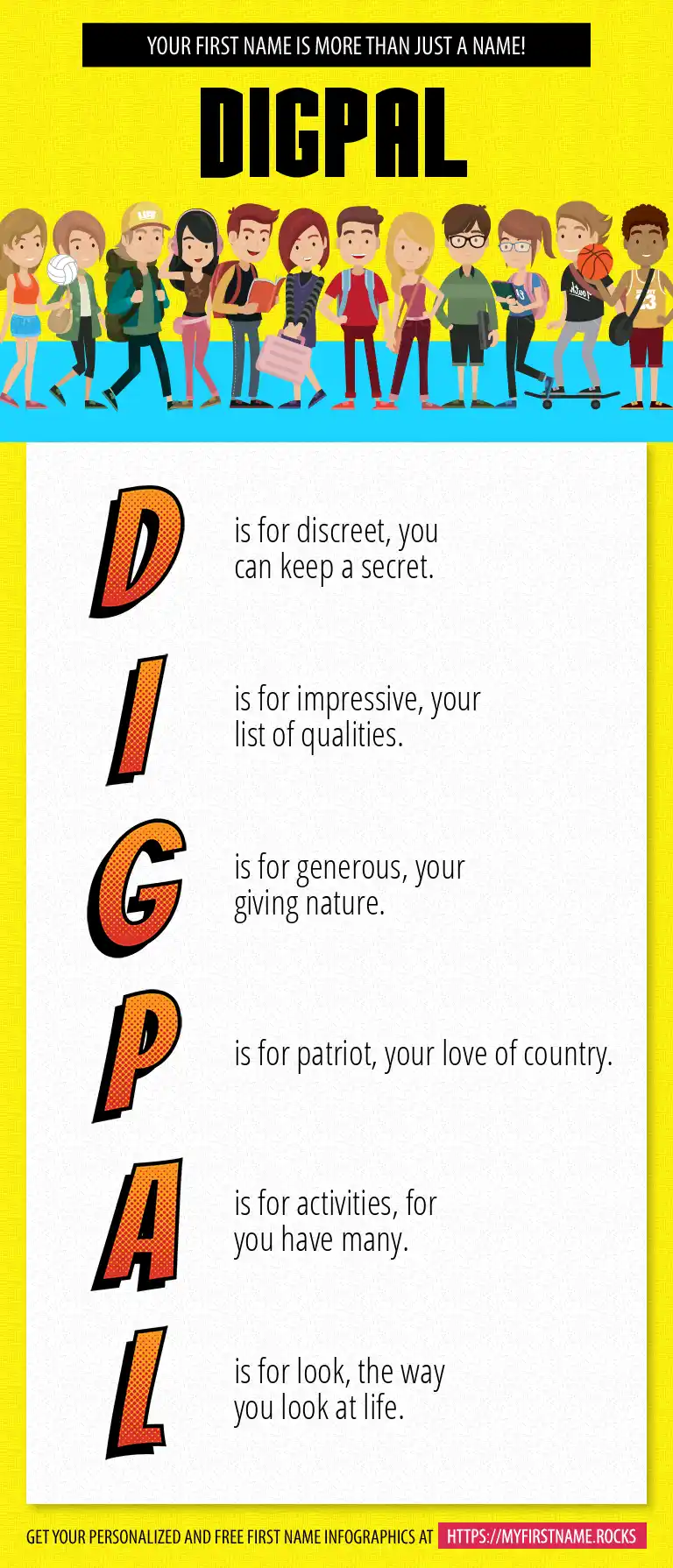 YOUR FIRST NAME IS MORE THAN JUST A NAME!

DIGPAL

D is for discreet, you can keep a secret.

I is for impressive, your list of qualities.

G is for generous, your giving nature.

P is for patriot, your love of country.

A is for activities, for you have many.

L is for look, the way you look at life.

GET YOUR PERSONALIZED AND FREE FIRST NAME INFOGRAPHICS AT HTTPS://MYFIRSTNAME.ROCKS