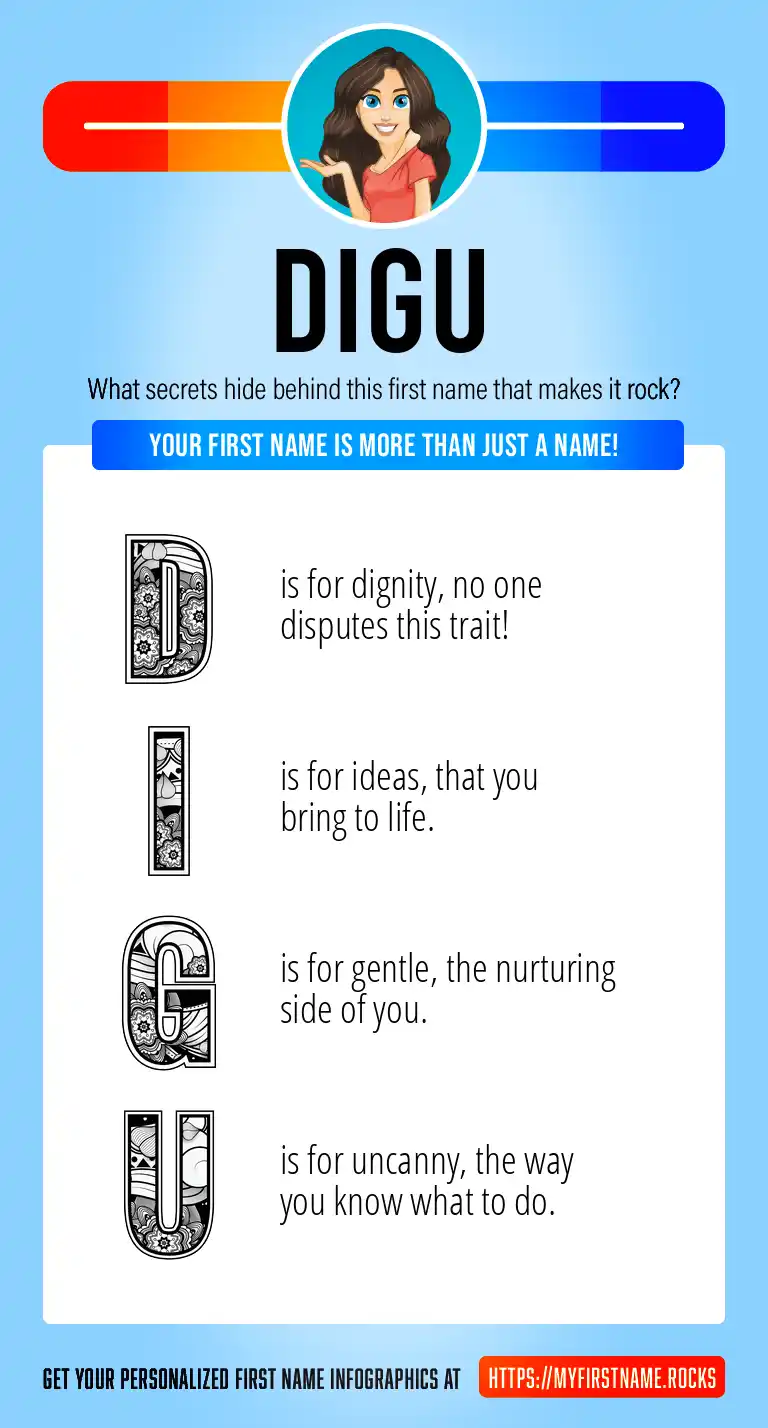 DIGU

What secrets hide behind this first name that makes it rock?

YOUR FIRST NAME IS MORE THAN JUST A NAME!

D is for dignity, no one disputes this trait!

I is for ideas, that you bring to life.

G is for gentle, the nurturing side of you.

U is for uncanny, the way you know what to do.

GET YOUR PERSONALIZED FIRST NAME INFOGRAPHICS AT HTTPS://MYFIRSTNAME.ROCKS