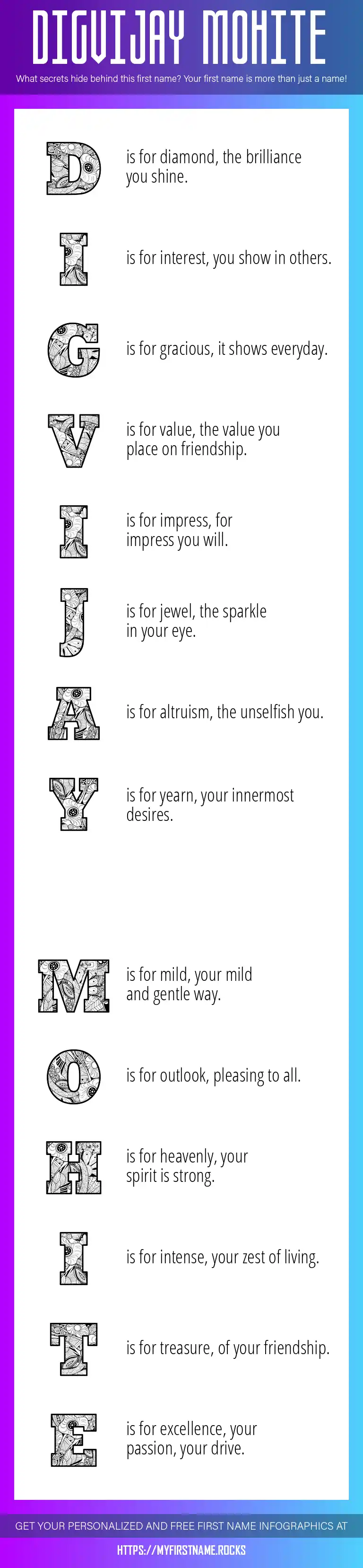 DIGVIJAY MOHITE

What secrets hide behind this first name? Your first name is more than just a name!

D is for diamond, the brilliance you shine.

I is for interest, you show in others.

G is for gracious, it shows everyday.

V is for value, the value you place on friendship.

I is for impress, for impress you will.

J is for jewel, the sparkle in your eye.

A is for altruism, the unselfish you.

Y is for yearn, your innermost desires.

M is for mild, your mild and gentle way.

O is for outlook, pleasing to all.

H is for heavenly, your spirit is strong.

I is for intense, your zest of living.

T is for treasure, of your friendship.

E is for excellence, your passion, your drive.

GET YOUR PERSONALIZED AND FREE FIRST NAME INFOGRAPHICS AT

HTTPS://MYFIRSTNAME.ROCKS