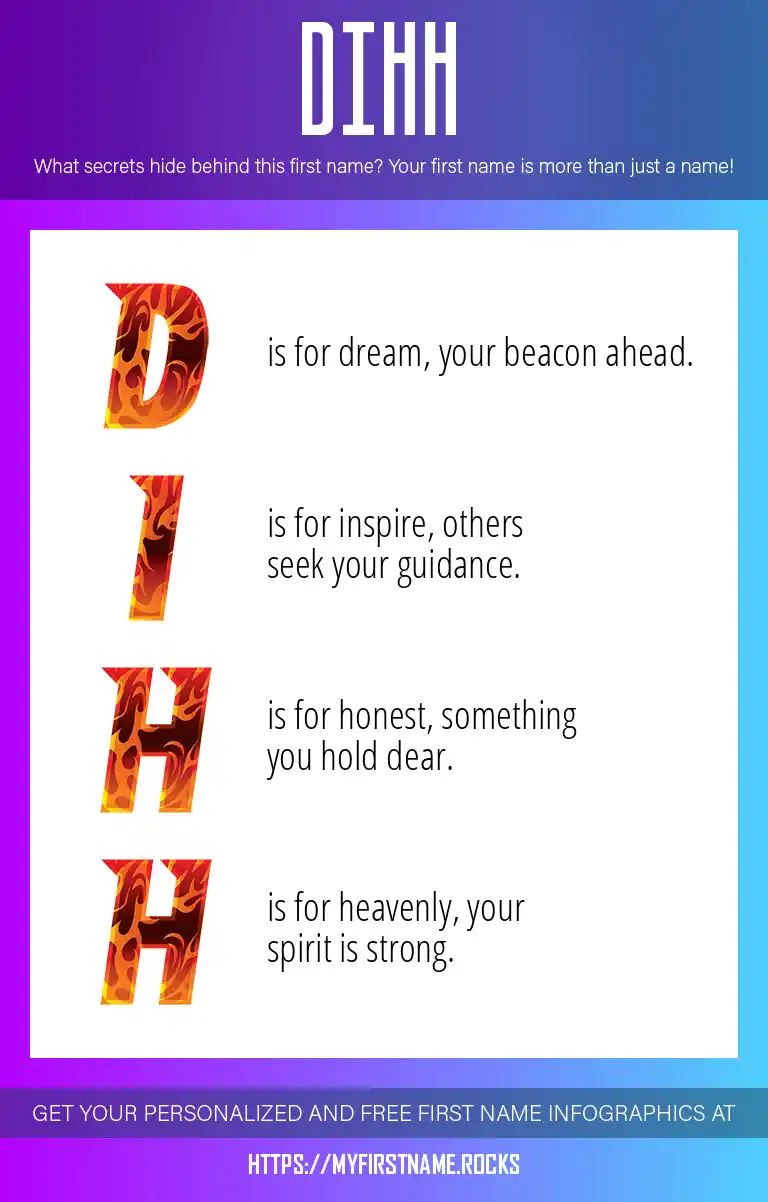 DIHH

What secrets hide behind this first name? Your first name is more than just a name!

D is for dream, your beacon ahead.

I is for inspire, others seek your guidance.

H is for honest, something you hold dear.

H is for heavenly, your spirit is strong.

GET YOUR PERSONALIZED AND FREE FIRST NAME INFOGRAPHICS AT

HTTPS://MYFIRSTNAME.ROCKS