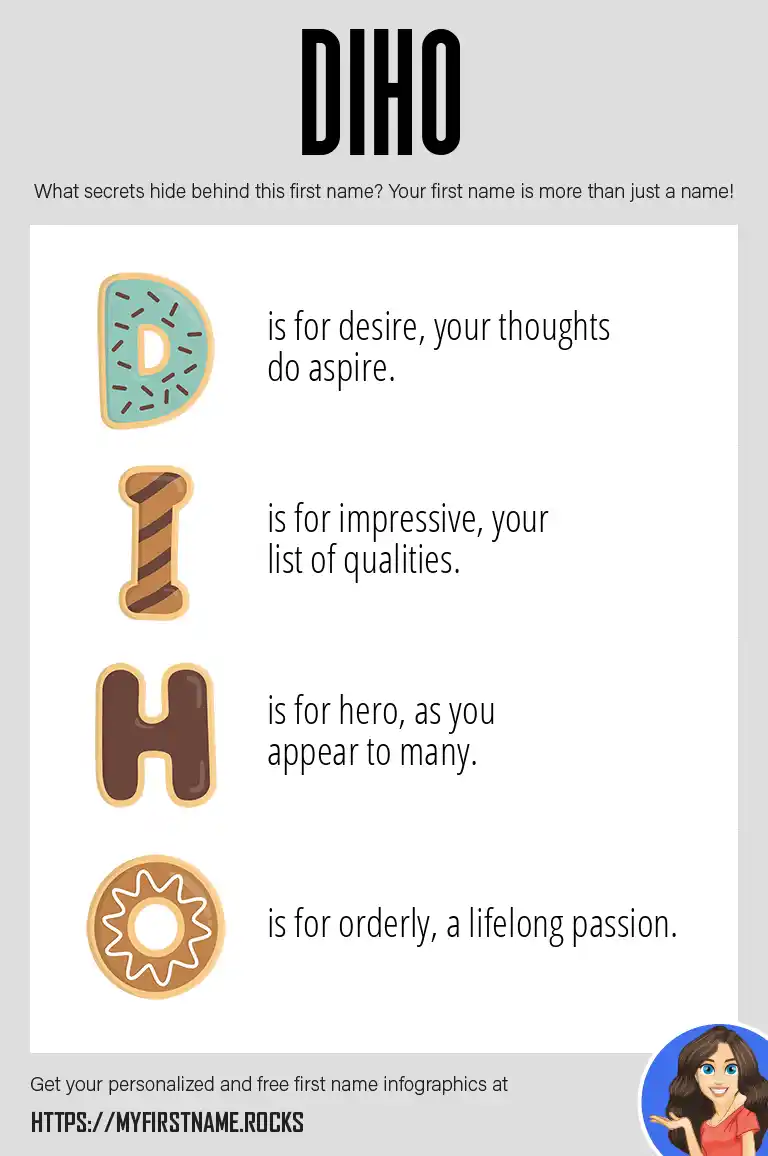 DIHO

What secrets hide behind this first name? Your first name is more than just a name!

D is for desire, your thoughts do aspire.

I is for impressive, your list of qualities.

H is for hero, as you appear to many.

O is for orderly, a lifelong passion.

Get your personalized and free first name infographics at

HTTPS://MYFIRSTNAME.ROCKS