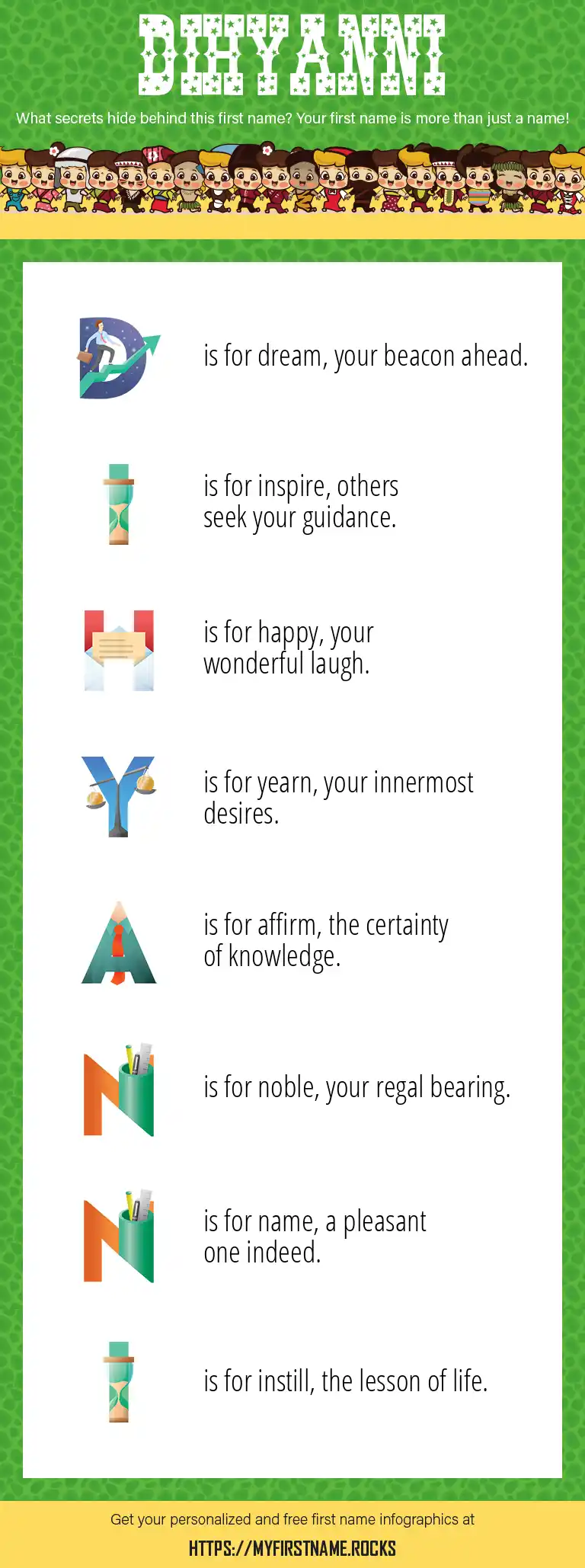 DIHYANNI

What secrets hide behind this first name? Your first name is more than just a name!

D is for dream, your beacon ahead.

I is for inspire, others seek your guidance.

H is for happy, your wonderful laugh.

Y is for yearn, your innermost desires.

A is for affirm, the certainty of knowledge.

N is for noble, your regal bearing.

N is for name, a pleasant one indeed.

I is for instill, the lesson of life.

Get your personalized and free first name infographics at

HTTPS://MYFIRSTNAME.ROCKS