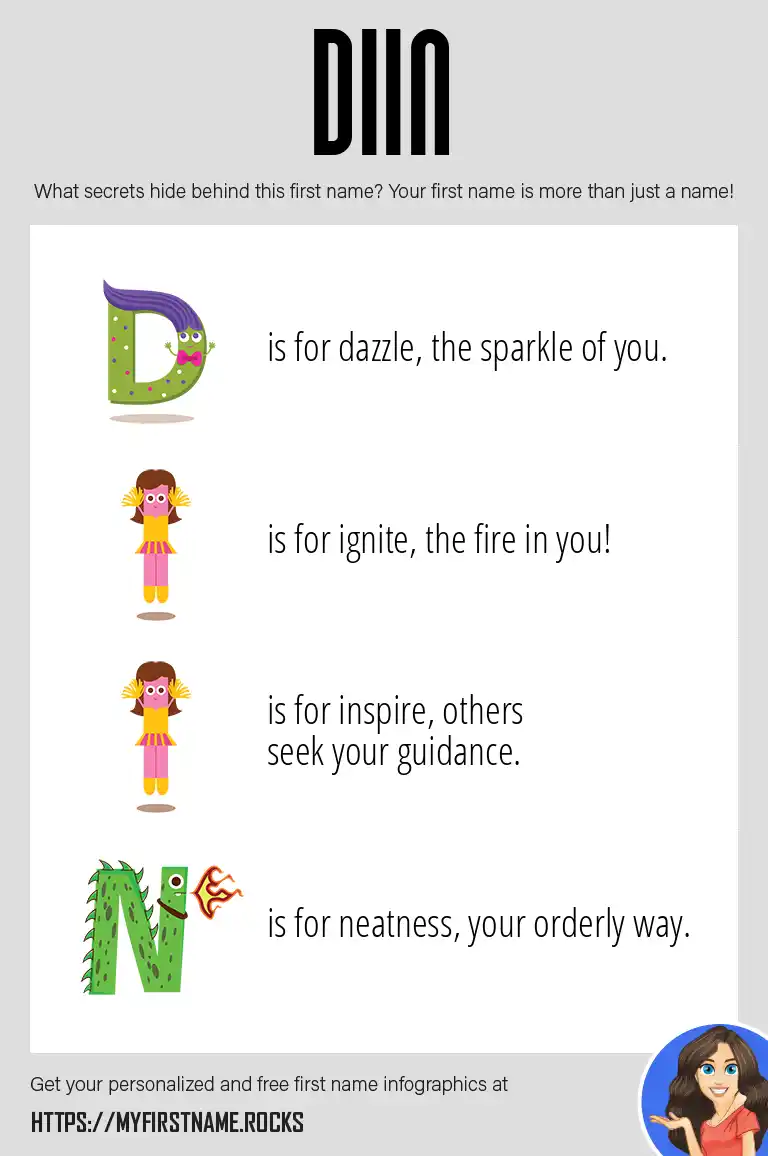 DIIN

What secrets hide behind this first name? Your first name is more than just a name!

D is for dazzle, the sparkle of you.

I is for ignite, the fire in you!

I is for inspire, others seek your guidance.

N is for neatness, your orderly way.

Get your personalized and free first name infographics at

HTTPS://MYFIRSTNAME.ROCKS