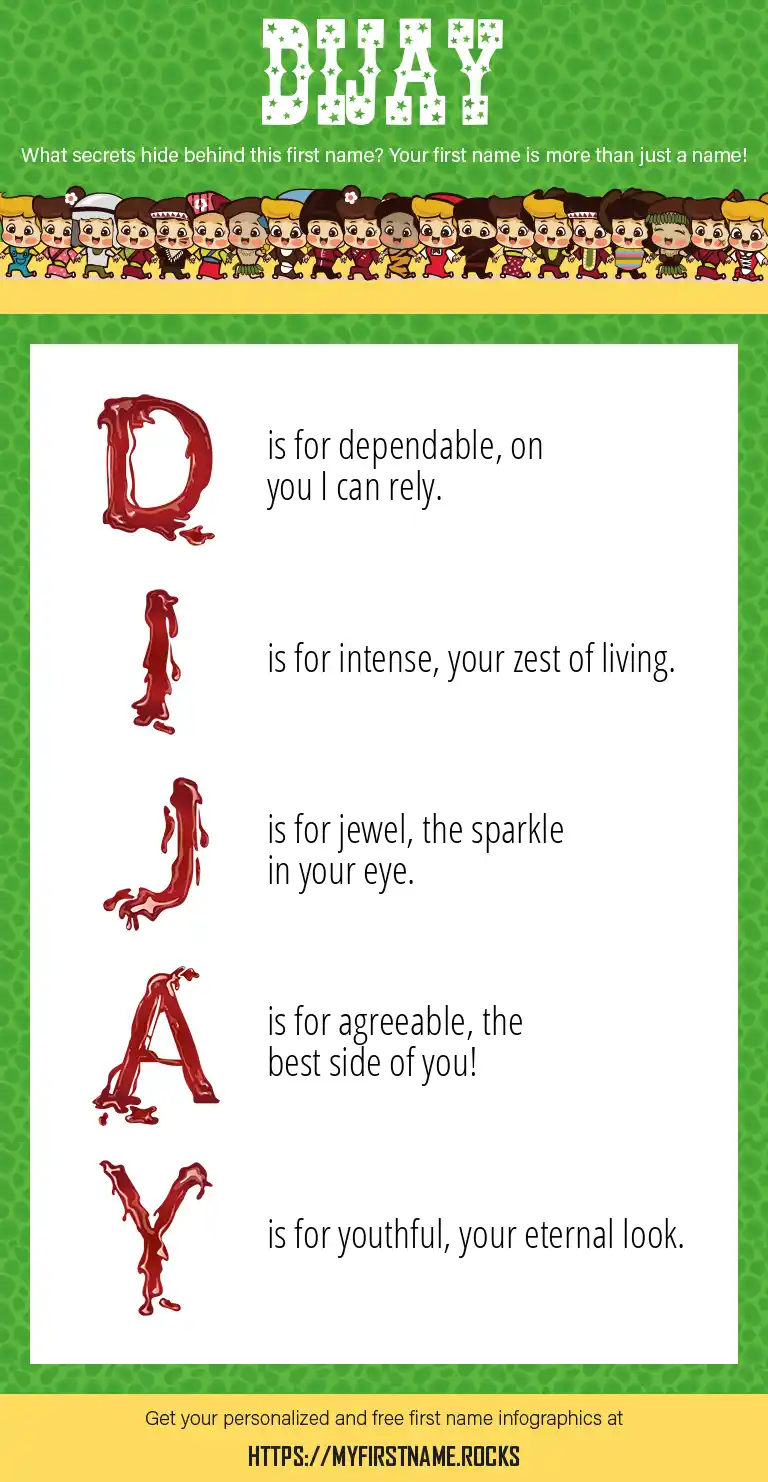 DIJAY

What secrets hide behind this first name? Your first name is more than just a name!

D is for dependable, on you I can rely.

I is for intense, your zest of living.

J is for jewel, the sparkle in your eye.

A is for agreeable, the best side of you!

Y is for youthful, your eternal look.

Get your personalized and free first name infographics at

HTTPS://MYFIRSTNAME.ROCKS