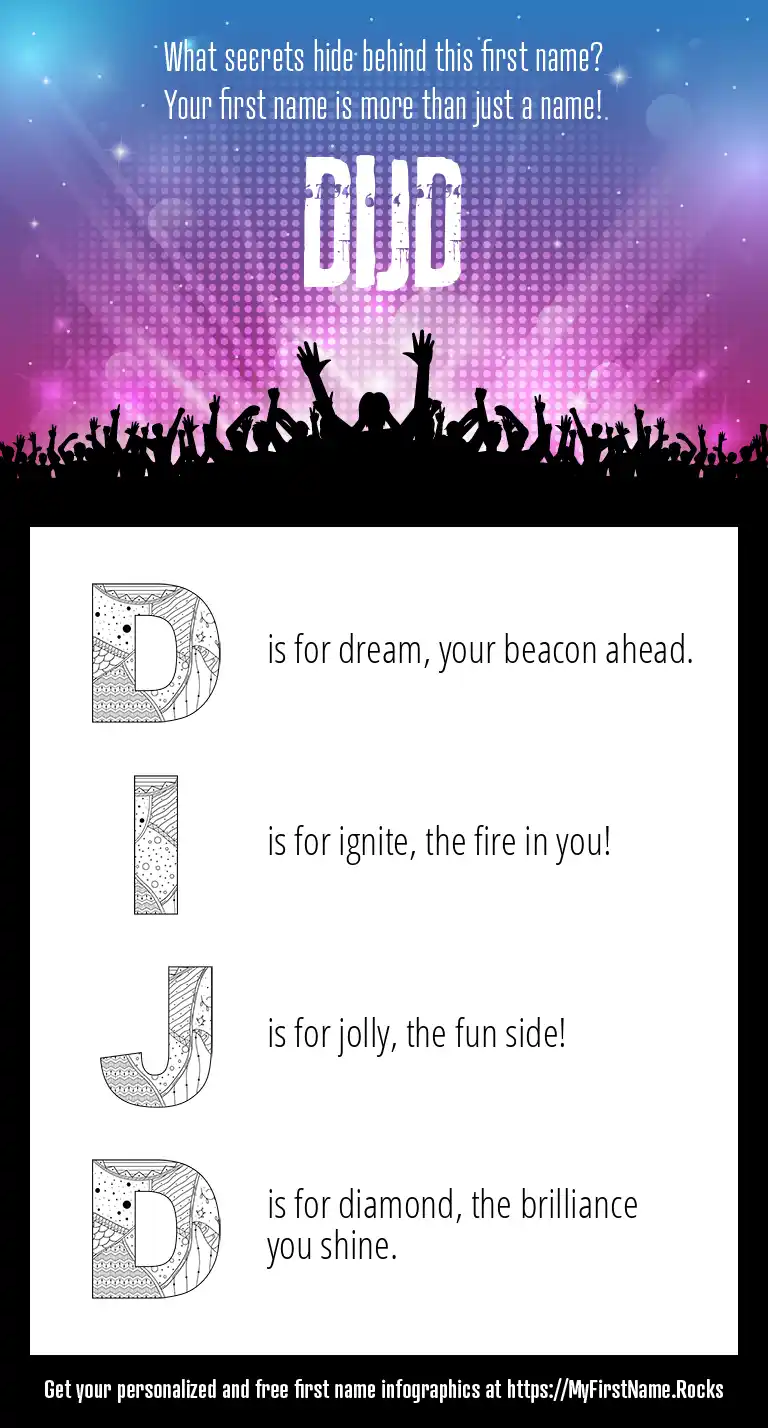 What secrets hide behind this first name?
Your first name is more than just a name!

DIJD

D is for dream, your beacon ahead.

I is for ignite, the fire in you!

J is for jolly, the fun side!

D is for diamond, the brilliance you shine.

Get your personalized and free first name infographics at https://MyFirstName.Rocks