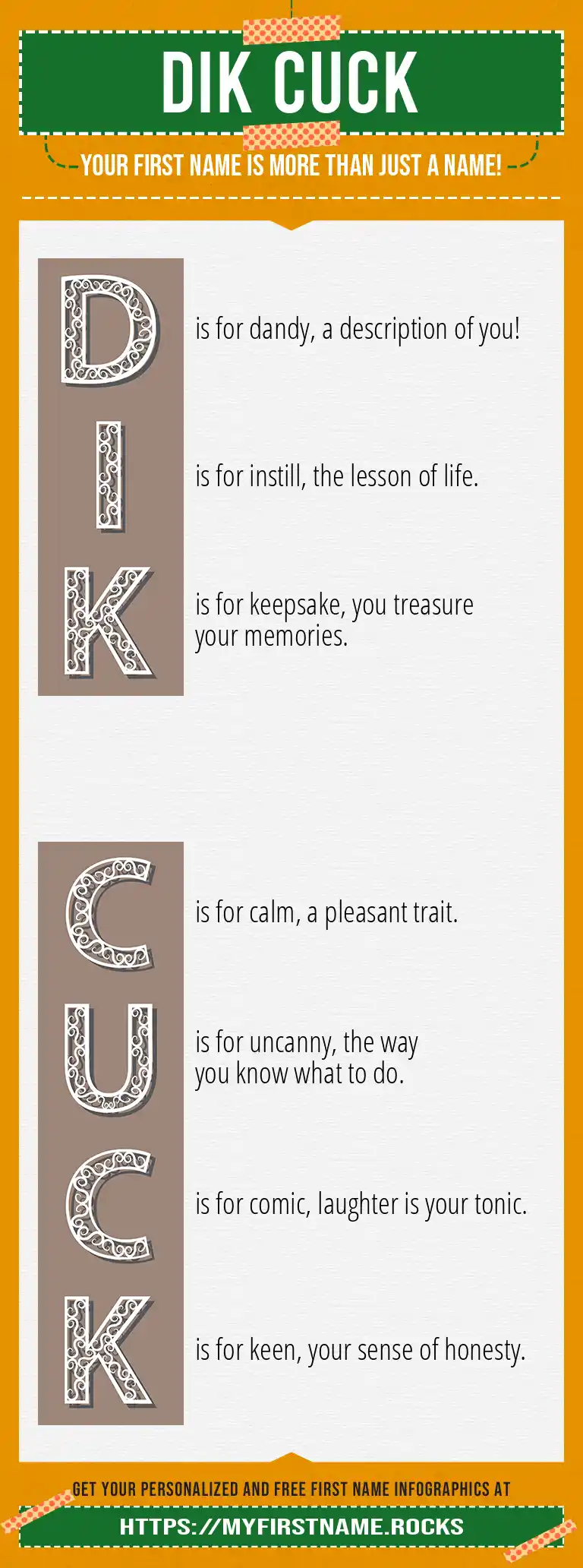 DIK CUCK

YOUR FIRST NAME IS MORE THAN JUST A NAME!

D is for dandy, a description of you!

I is for instill, the lesson of life.

K is for keepsake, you treasure your memories.

C is for calm, a pleasant trait.

U is for uncanny, the way you know what to do.

C is for comic, laughter is your tonic.

K is for keen, your sense of honesty.

GET YOUR PERSONALIZED AND FREE FIRST NAME INFOGRAPHICS AT

HTTPS://MYFIRSTNAME.ROCKS