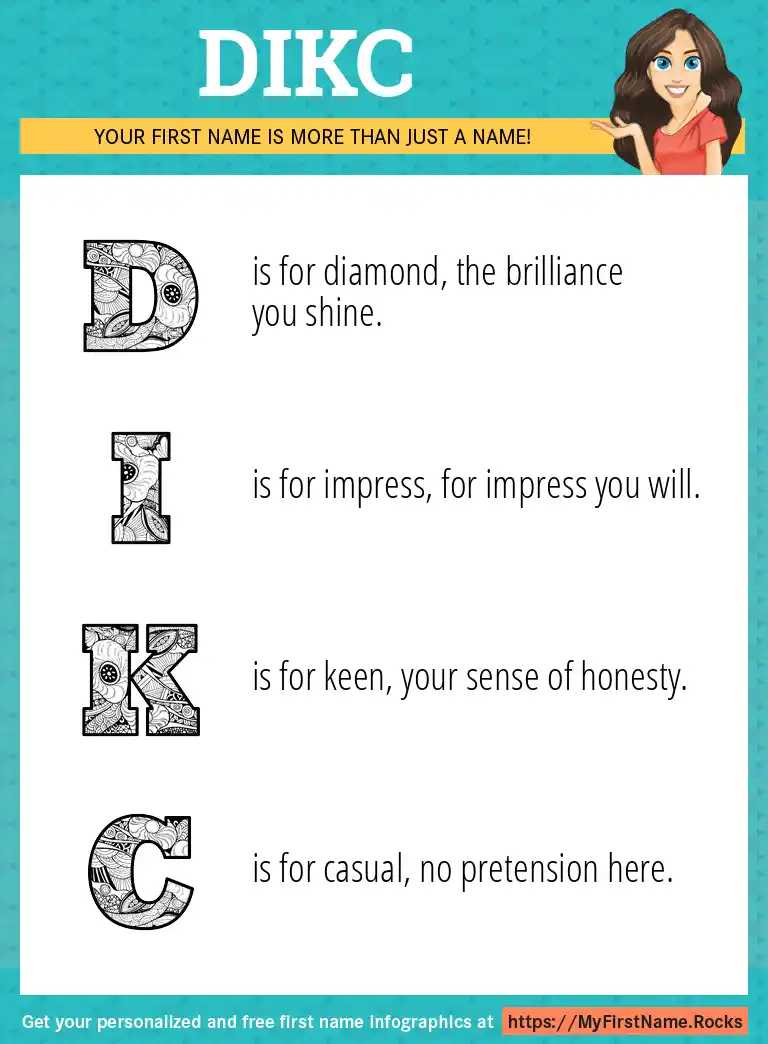 DIKC

YOUR FIRST NAME IS MORE THAN JUST A NAME!

D is for diamond, the brilliance you shine.

I is for impress, for impress you will.

K is for keen, your sense of honesty.

C is for casual, no pretension here.

Get your personalized and free first name infographics at https://MyFirstName.Rocks