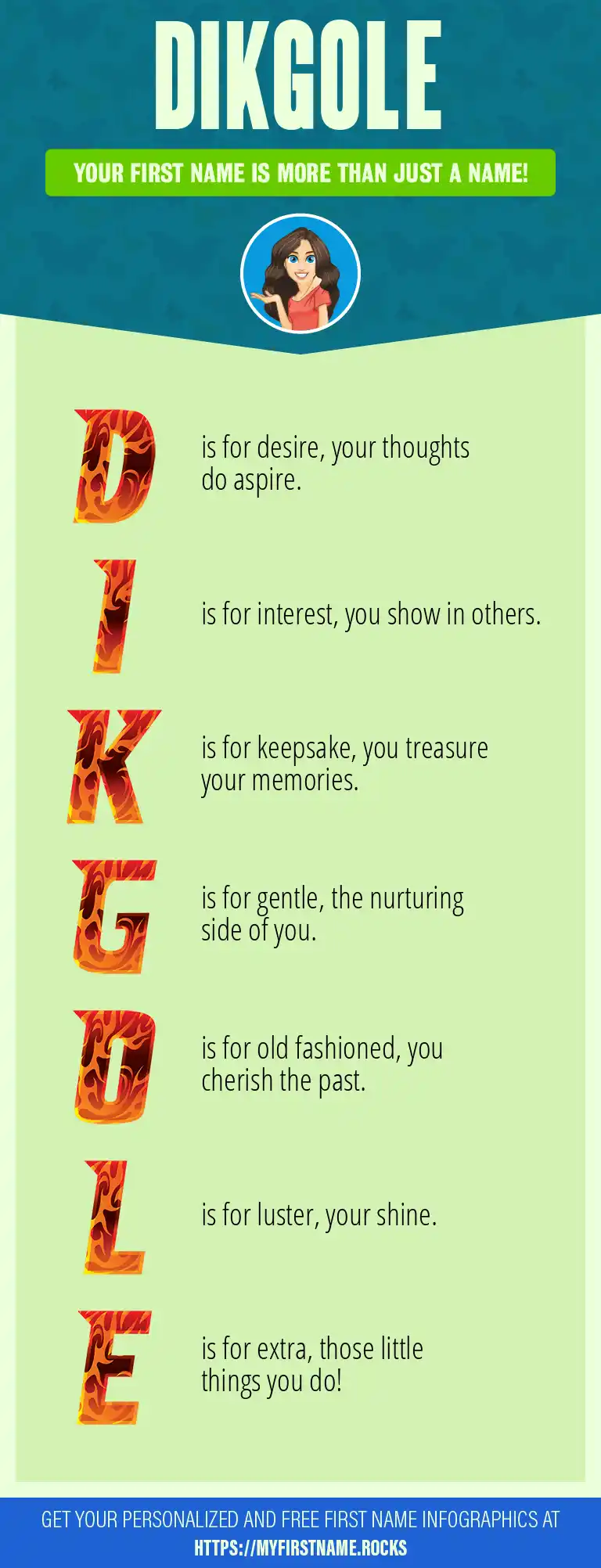 DIKGOLE

YOUR FIRST NAME IS MORE THAN JUST A NAME!

D is for desire, your thoughts do aspire.

I is for interest, you show in others.

K is for keepsake, you treasure your memories.

G is for gentle, the nurturing side of you.

O is for old fashioned, you cherish the past.

L is for luster, your shine.

E is for extra, those little things you do!

GET YOUR PERSONALIZED AND FREE FIRST NAME INFOGRAPHICS AT HTTPS://MYFIRSTNAME.ROCKS